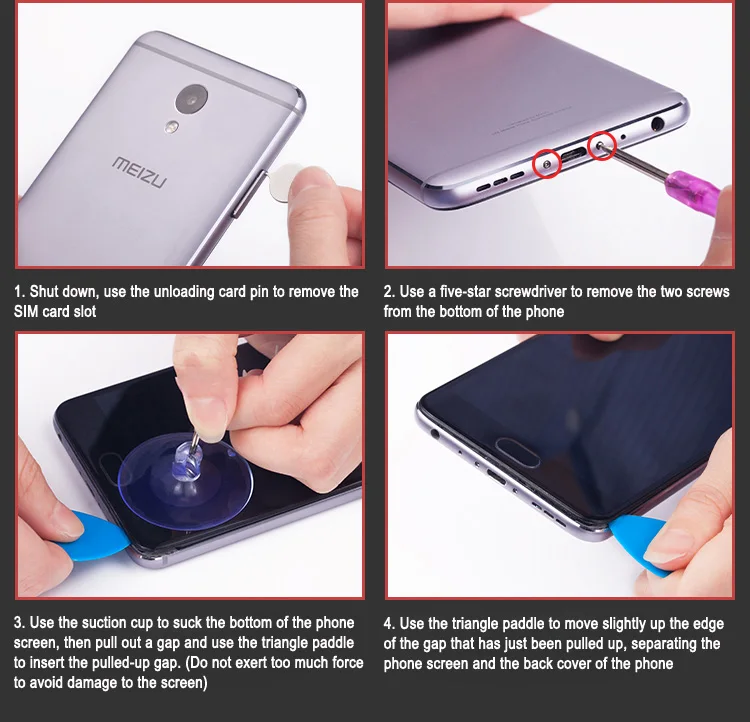 MEIZU

1. Shut down, use the unloading card pin to remove the SIM card slot

2. Use a five-star screwdriver to remove the two screws from the bottom of the phone

3. Use the suction cup to suck the bottom of the phone screen, then pull out a gap and use the triangle paddle to insert the pulled-up gap. (Do not exert too much force to avoid damage to the screen)

4. Use the triangle paddle to move slightly up the edge of the gap that has just been pulled up, separating the phone screen and the back cover of the phone