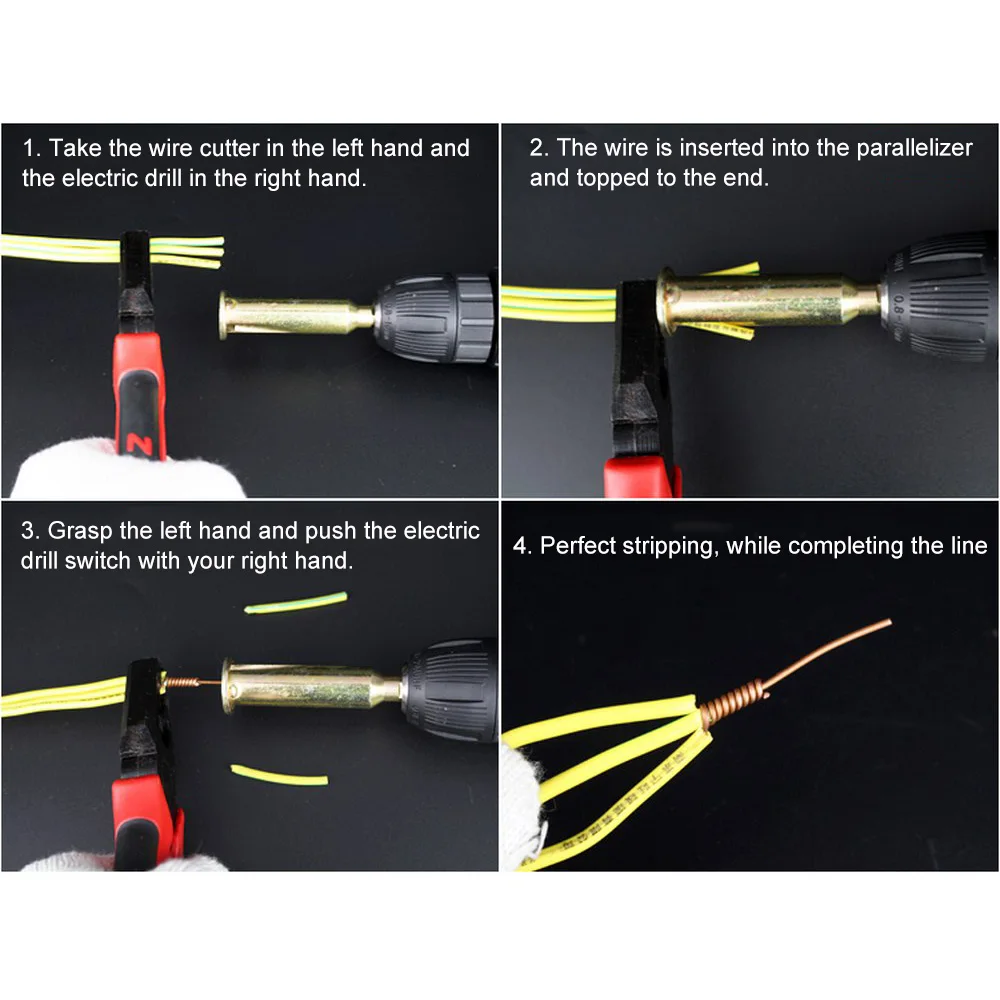 1. Take the wire cutter in the left hand and the electric drill in the right hand.

2. The wire is inserted into the parallelizer and topped to the end.

3. Grasp the left hand and push the electric drill switch with your right hand.

4. Perfect stripping, while completing the line