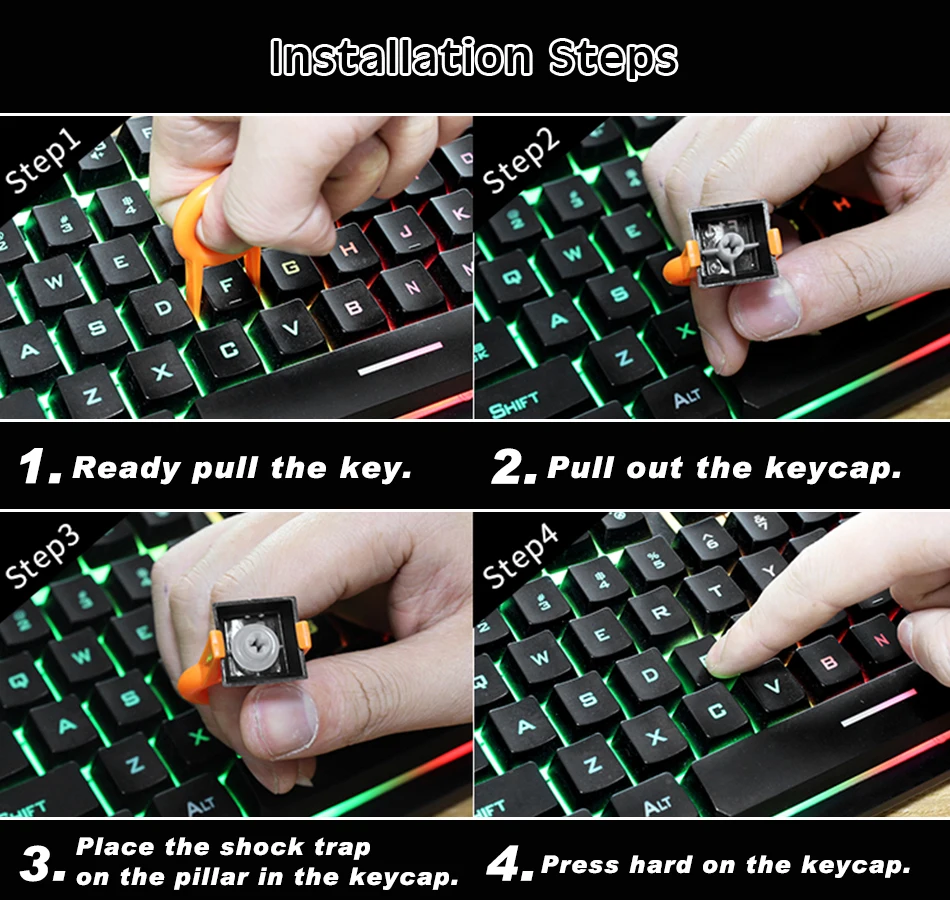 Installation Steps

Step1

Step2

1. Ready pull the key.

2. Pull out the keycap.

Step3

Step4

3. Place the shock trap on the pillar in the keycap.

4. Press hard on the keycap.