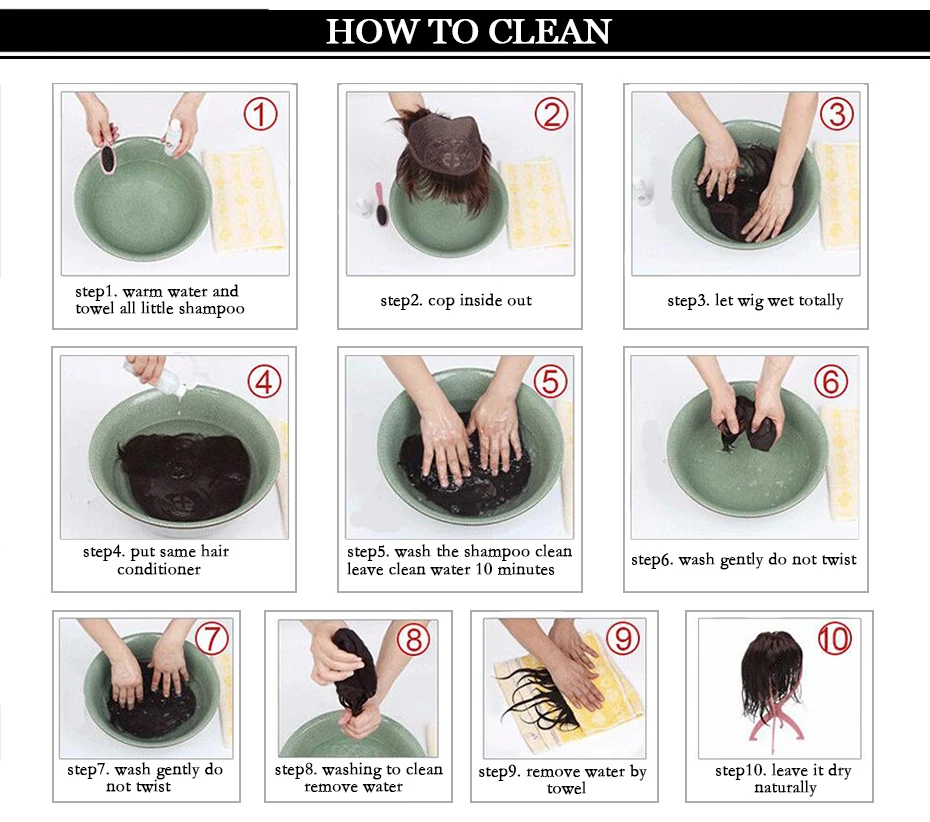 HOW TO CLEAN

①
step1. warm water and towel all little shampoo

②
step2. cop inside out

③
step3. let wig wet totally

④
step4. put same hair conditioner

⑤
step5. wash the shampoo clean leave clean water 10 minutes

⑥
step6. wash gently do not twist

⑦
step7. wash gently do not twist

⑧
step8. washing to clean remove water

⑨
step9. remove water by towel

⑩
step10. leave it dry naturally