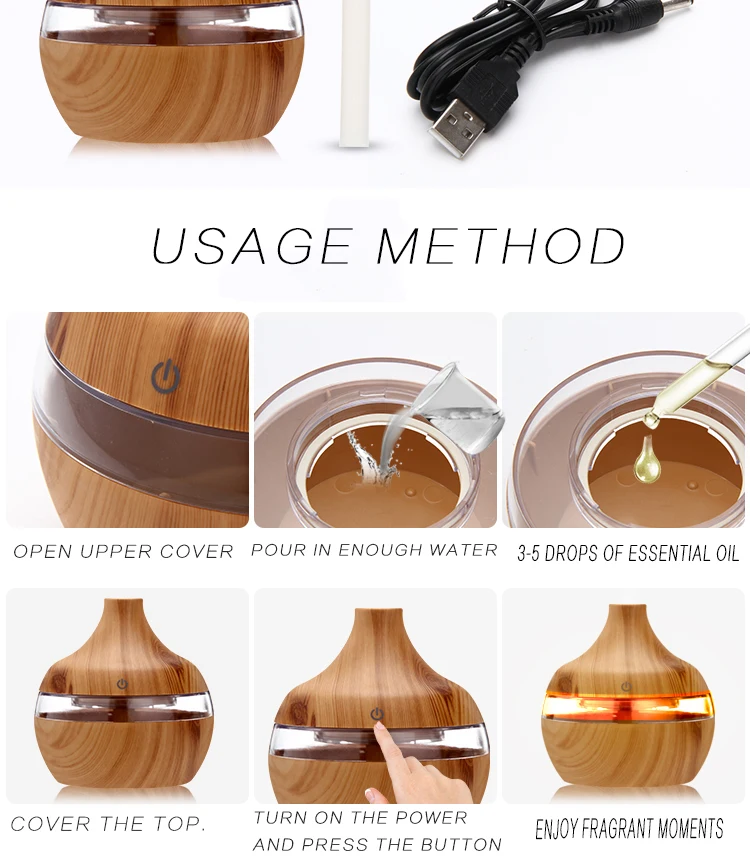 USAGE METHOD

OPEN UPPER COVER

POUR IN ENOUGH WATER

3-5 DROPS OF ESSENTIAL OIL

COVER THE TOP.

TURN ON THE POWER AND PRESS THE BUTTON

ENJOY FRAGRANT MOMENTS