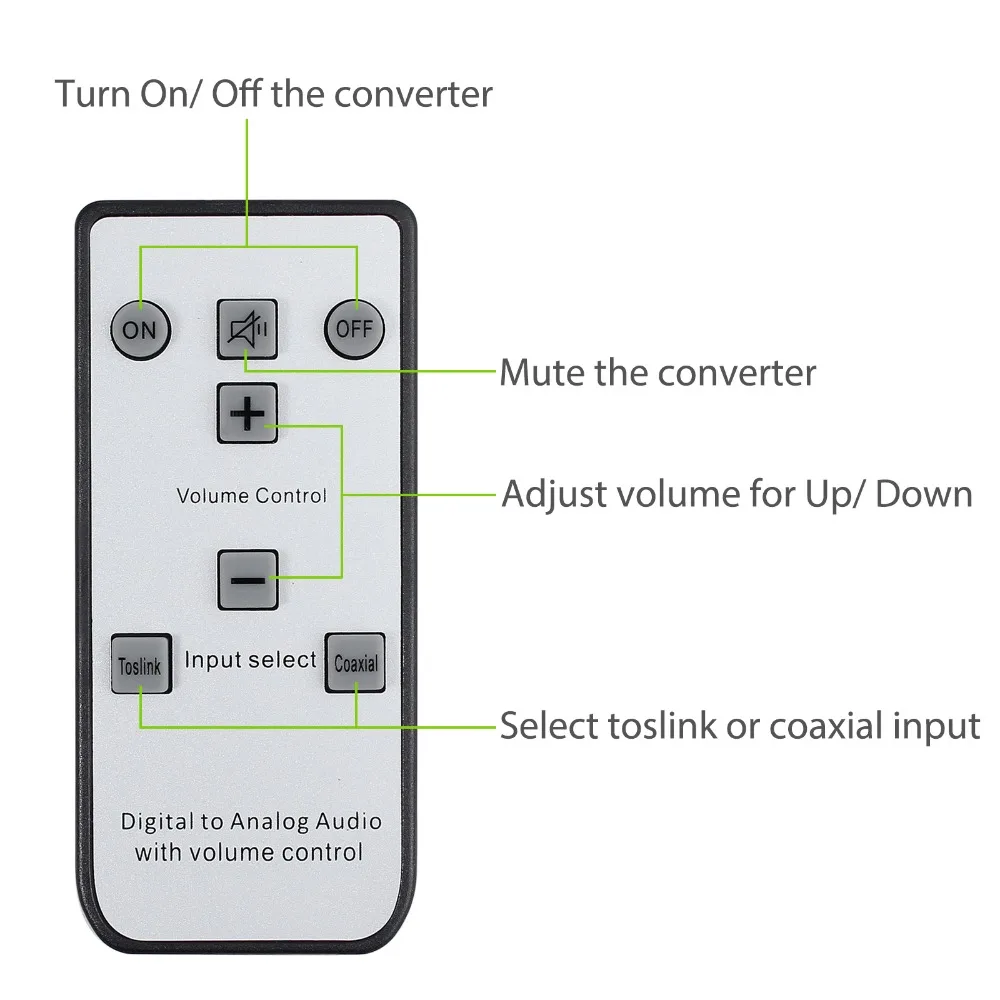 Turn On/ Off the converter

ON

OFF

Mute the converter

+

Volume Control

Adjust volume for Up/ Down

−

Toslink

Input select

Coaxial

Select toslink or coaxial input

Digital to Analog Audio with volume control