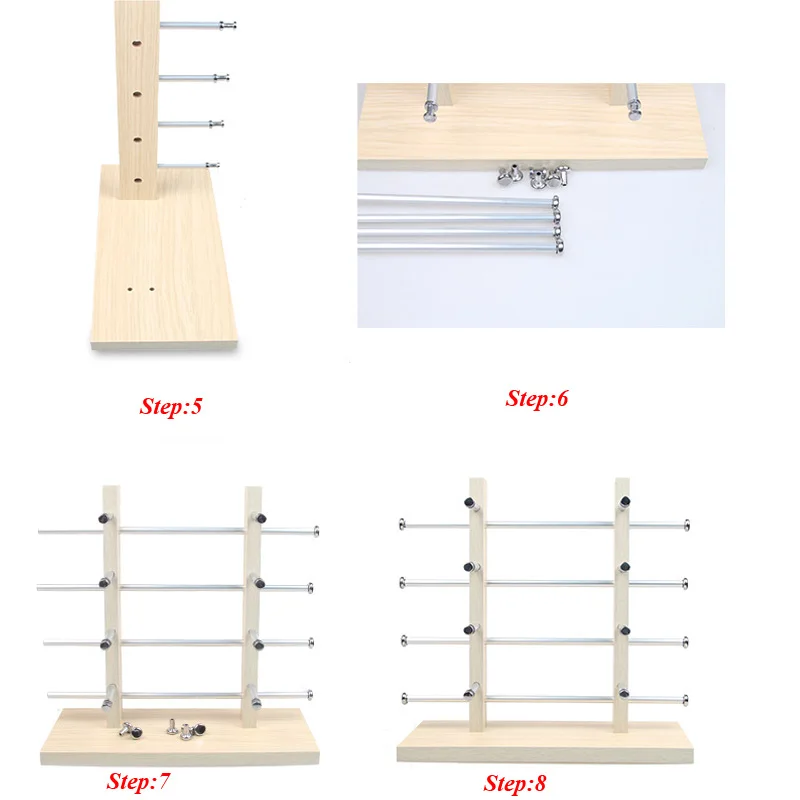 Step:5

Step:6

Step:7

Step:8