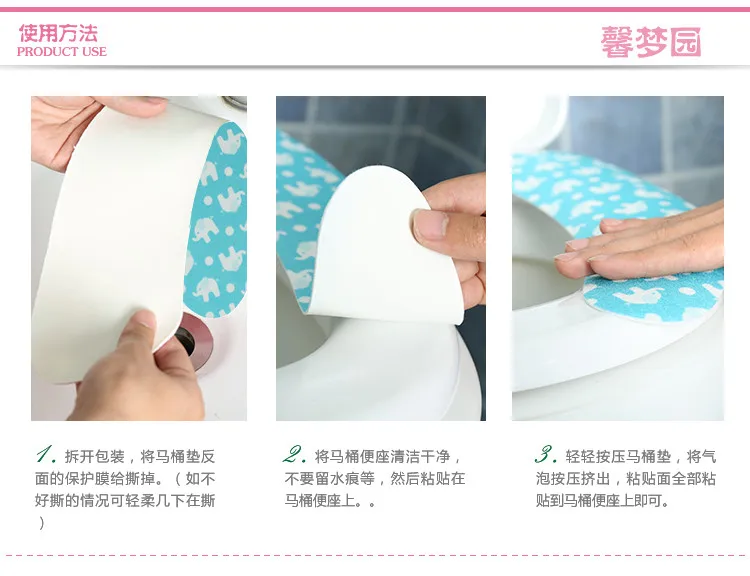 使用方法
PRODUCT USE

馨梦园

1. 拆开包装，将马桶垫反面的保护膜给撕掉。（如不好撕的情况可轻柔几下在撕）

2. 将马桶便座清洁干净，不要留水痕等，然后粘贴在马桶便座上。。

3. 轻轻按压马桶垫，将气泡按压挤出，粘贴面全部粘贴到马桶便座上即可。