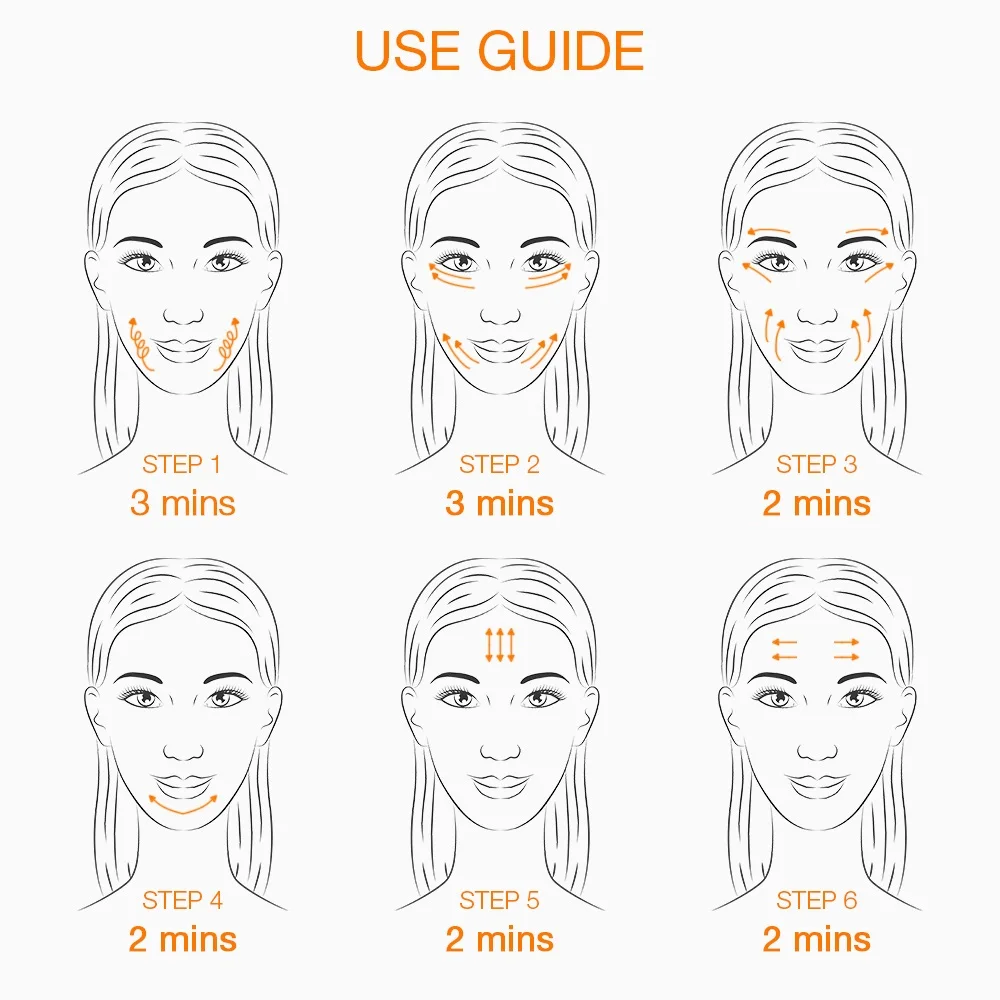 USE GUIDE

STEP 1
3 mins

STEP 2
3 mins

STEP 3
2 mins

STEP 4
2 mins

STEP 5
2 mins

STEP 6
2 mins