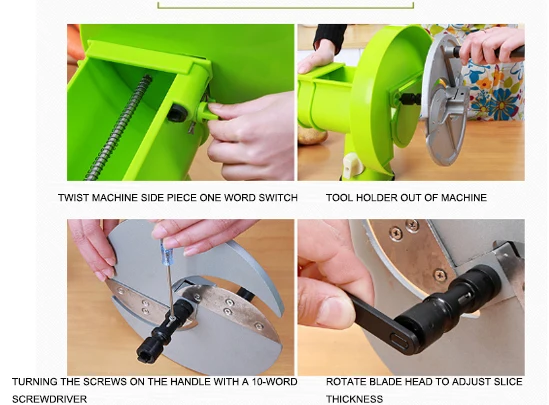 TWIST MACHINE SIDE PIECE ONE WORD SWITCH

TOOL HOLDER OUT OF MACHINE

TURNING THE SCREWS ON THE HANDLE WITH A 10-WORD SCREWDRIVER

ROTATE BLADE HEAD TO ADJUST SLICE THICKNESS