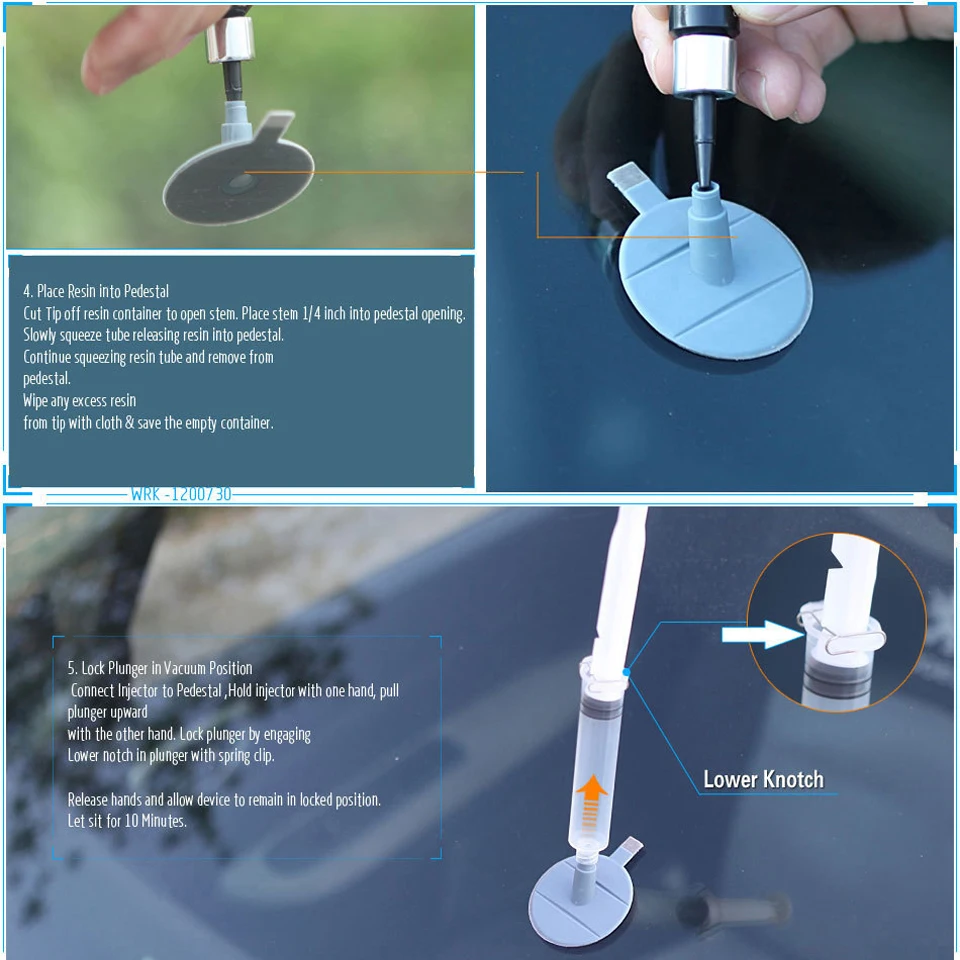 4. Place Resin into Pedestal
Cut Tip off resin container to open stem. Place stem 1/4 inch into pedestal opening.
Slowly squeeze tube releasing resin into pedestal.
Continue squeezing resin tube and remove from pedestal.
Wipe any excess resin from tip with cloth & save the empty container.

WRK -1200730

5. Lock Plunger in Vacuum Position
Connect Injector to Pedestal ,Hold injector with one hand, pull plunger upward with the other hand. Lock plunger by engaging Lower notch in plunger with spring clip.

Release hands and allow device to remain in locked position.
Let sit for 10 Minutes.

Lower Knotch