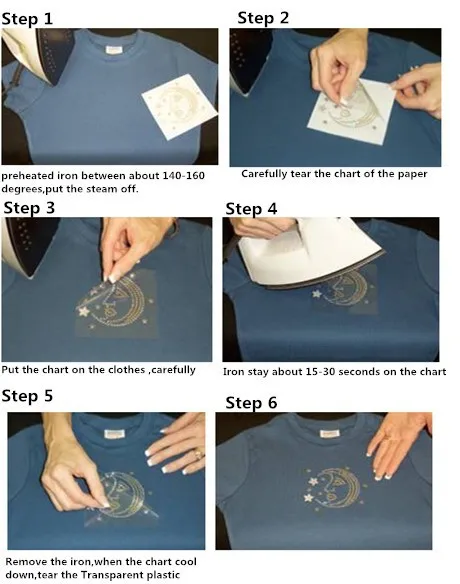 Step 1

preheated iron between about 140-160 degrees,put the steam off.

Step 2

Carefully tear the chart of the paper

Step 3

Put the chart on the clothes ,carefully

Step 4

Iron stay about 15-30 seconds on the chart

Step 5

Remove the iron,when the chart cool down,tear the Transparent plastic

Step 6