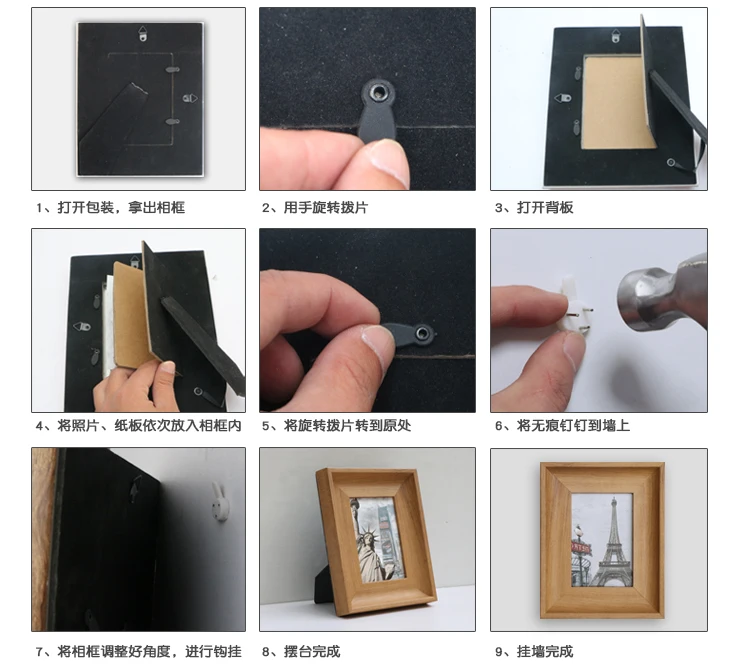 1、打开包装，拿出相框

2、用手旋转拨片

3、打开背板

4、将照片、纸板依次放入相框内

5、将旋转拨片转到原处

6、将无痕钉钉到墙上

7、将相框调整好角度，进行钩挂

8、摆台完成

9、挂墙完成