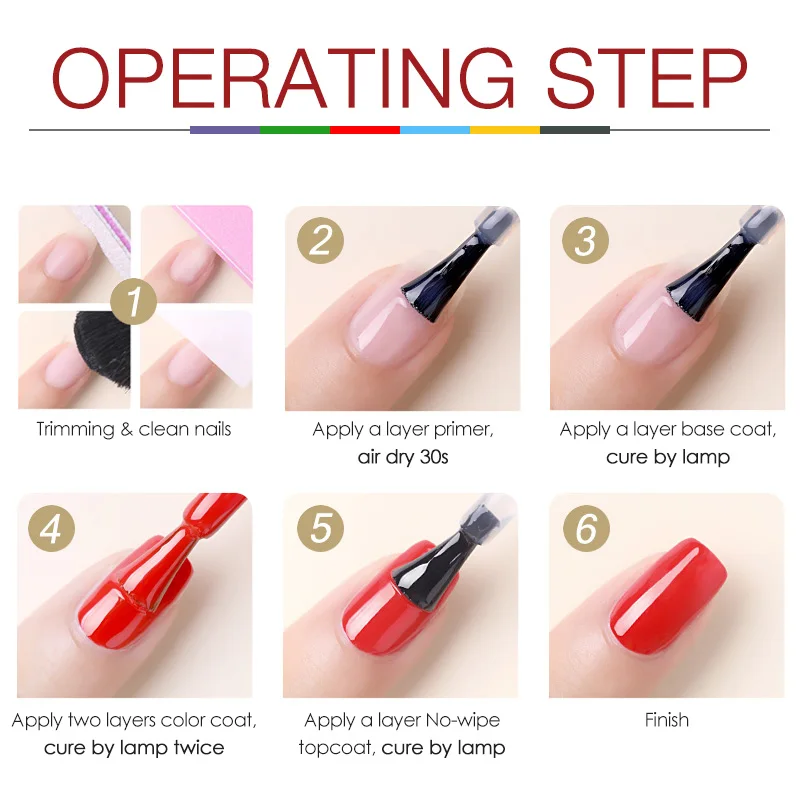 OPERATING STEP

1

Trimming & clean nails

2

Apply a layer primer, air dry 30s

3

Apply a layer base coat, cure by lamp

4

Apply two layers color coat, cure by lamp twice

5

Apply a layer No-wipe topcoat, cure by lamp

6

Finish