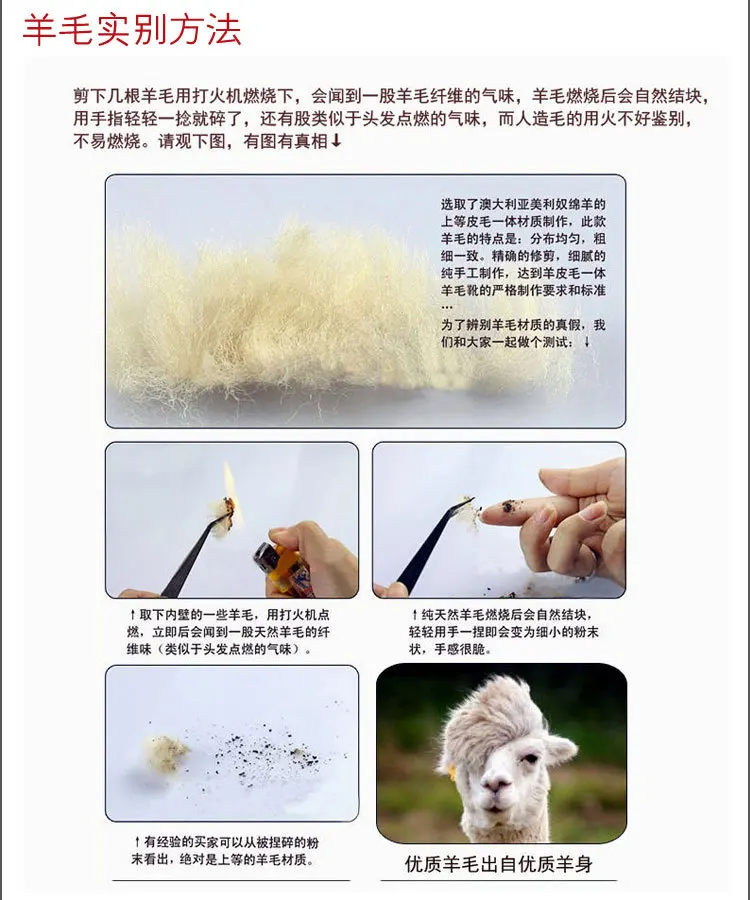 羊毛实别方法

剪下几根羊毛用打火机燃烧下，会闻到一股羊毛纤维的气味，羊毛燃烧后会自然结块，用手指轻轻一捻就碎了，还有股类似于头发点燃的气味，而人造毛的用火不好鉴别，不易燃烧。请观下图，有图有真相↓

选取了澳大利亚美利奴绵羊的上等皮毛一体材质制作，此款羊毛的特点是：分布均匀，粗细一致。精确的修剪，细腻的纯手工制作，达到羊皮毛一体羊毛靴的严格制作要求和标准…

为了辨别羊毛材质的真假，我们和大家一起做个测试：↓

↑取下内壁的一些羊毛，用打火机点燃，立即后会闻到一股天然羊毛的纤维味（类似于头发点燃的气味）。

↑纯天然羊毛燃烧后会自然结块，轻轻用手一捏即会变为细小的粉末状，手感很脆。

↑有经验的买家可以从被捏碎的粉末看出，绝对是上等的羊毛材质。

优质羊毛出自优质羊身