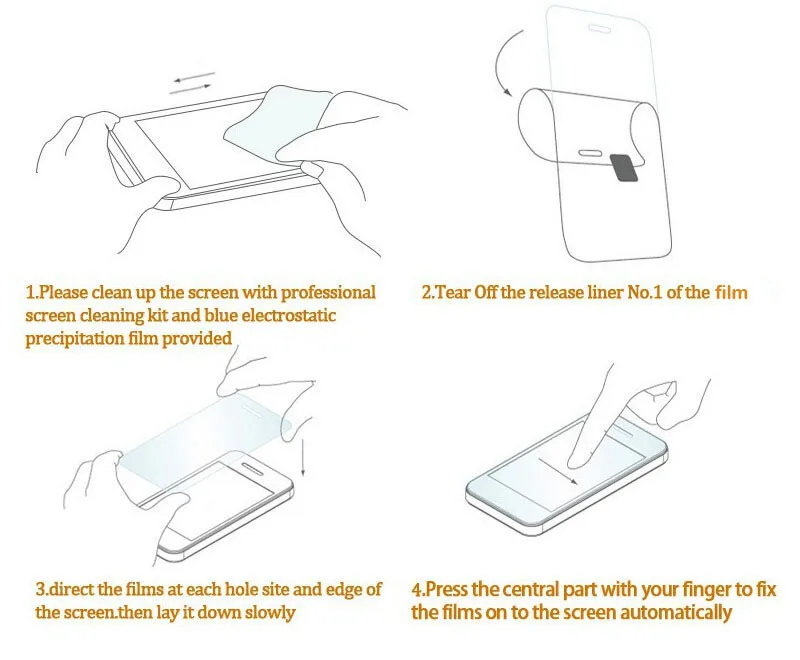 1.Please clean up the screen with professional screen cleaning kit and blue electrostatic precipitation film provided

2.Tear Off the release liner No.1 of the film

3.direct the films at each hole site and edge of the screen.then lay it down slowly

4.Press the central part with your finger to fix the films on to the screen automatically