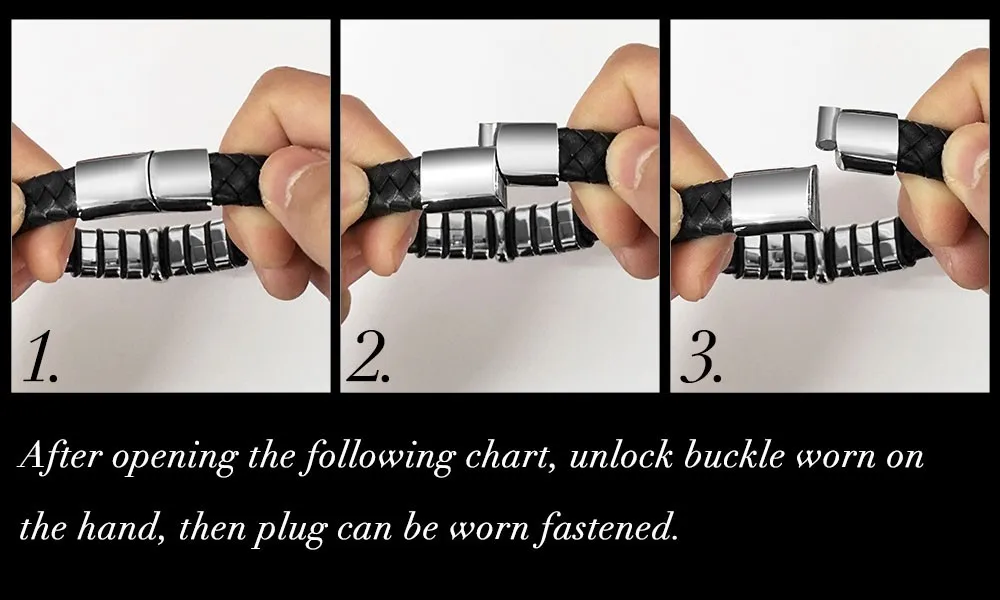 1.

2.

3.

After opening the following chart, unlock buckle worn on the hand, then plug can be worn fastened.