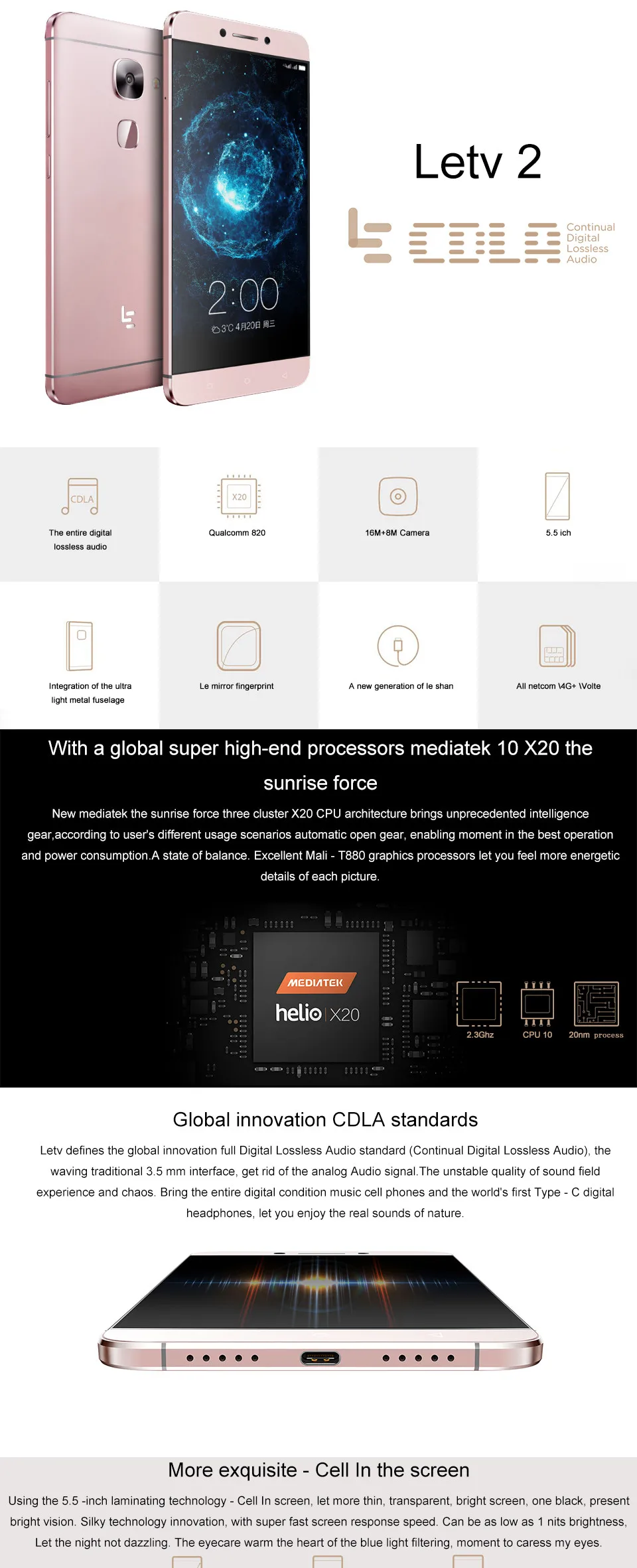 2:00

3°C 4月20日 周三

Letv 2

CDLA Continual Digital Lossless Audio

CDLA
The entire digital lossless audio

X20
Qualcomm 820

16M+8M Camera

5.5 ich

Integration of the ultra light metal fuselage

Le mirror fingerprint

A new generation of le shan

All netcom \4G+ \Volte

With a global super high-end processors mediatek 10 X20 the sunrise force

New mediatek the sunrise force three cluster X20 CPU architecture brings unprecedented intelligence gear,according to user's different usage scenarios automatic open gear, enabling moment in the best operation and power consumption.A state of balance. Excellent Mali - T880 graphics processors let you feel more energetic details of each picture.

MEDIATEK
helio X20

2.3Ghz

CPU 10

20nm process

Global innovation CDLA standards

Letv defines the global innovation full Digital Lossless Audio standard (Continual Digital Lossless Audio), the waving traditional 3.5 mm interface, get rid of the analog Audio signal.The unstable quality of sound field experience and chaos. Bring the entire digital condition music cell phones and the world's first Type - C digital headphones, let you enjoy the real sounds of nature.

More exquisite - Cell In the screen

Using the 5.5 -inch laminating technology - Cell In screen, let more thin, transparent, bright screen, one black, present bright vision. Silky technology innovation, with super fast screen response speed. Can be as low as 1 nits brightness, Let the night not dazzling. The eyecare warm the heart of the blue light filtering, moment to caress my eyes.