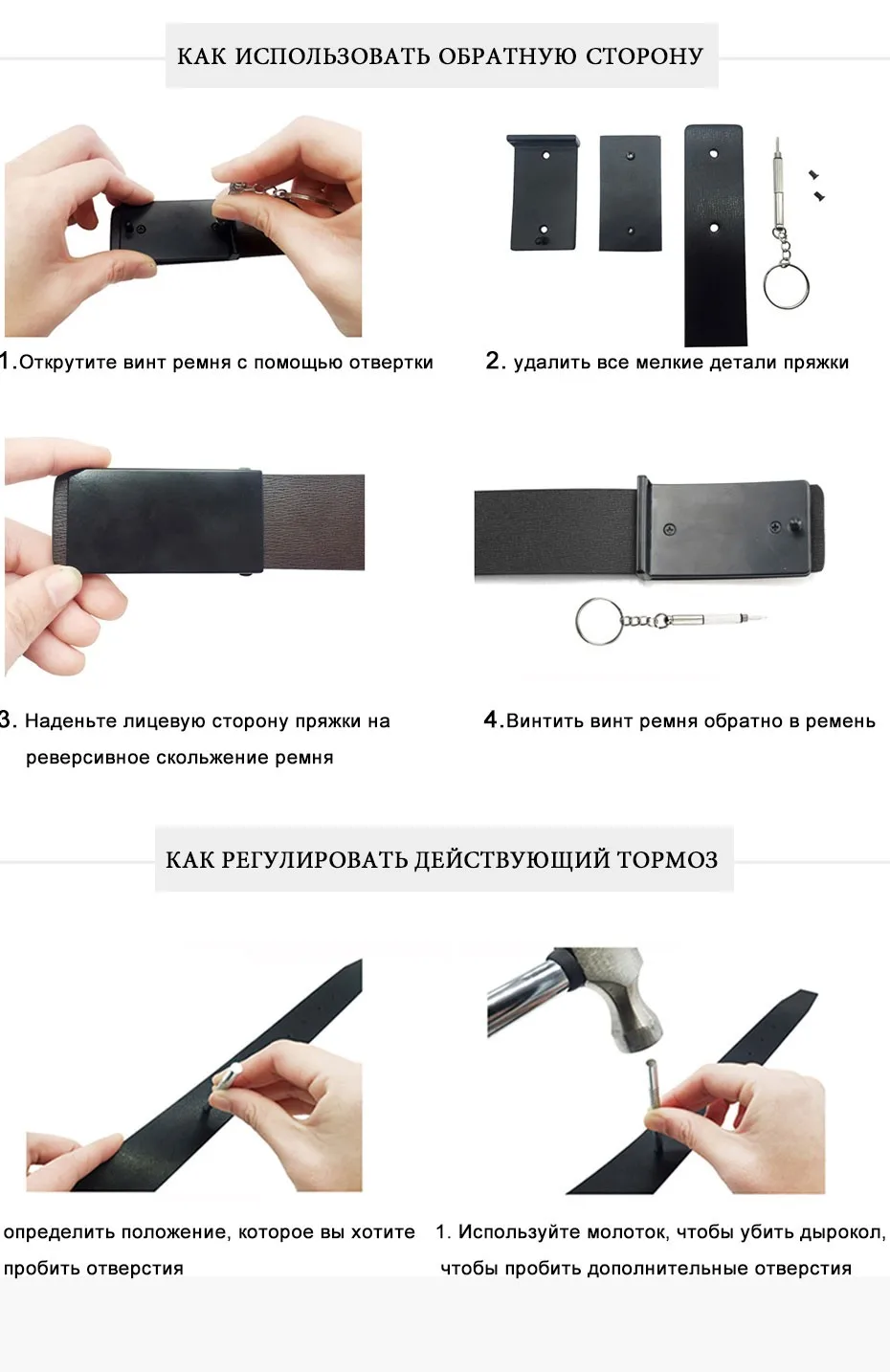 КАК ИСПОЛЬЗОВАТЬ ОБРАТНУЮ СТОРОНУ

1.Открутите винт ремня с помощью отвертки

2. удалить все мелкие детали пряжки

3. Наденьте лицевую сторону пряжки на реверсивное скольжение ремня

4.Винтить винт ремня обратно в ремень

КАК РЕГУЛИРОВАТЬ ДЕЙСТВУЮЩИЙ ТОРМОЗ

определить положение, которое вы хотите пробить отверстия

1. Используйте молоток, чтобы убить дырокол, чтобы пробить дополнительные отверстия