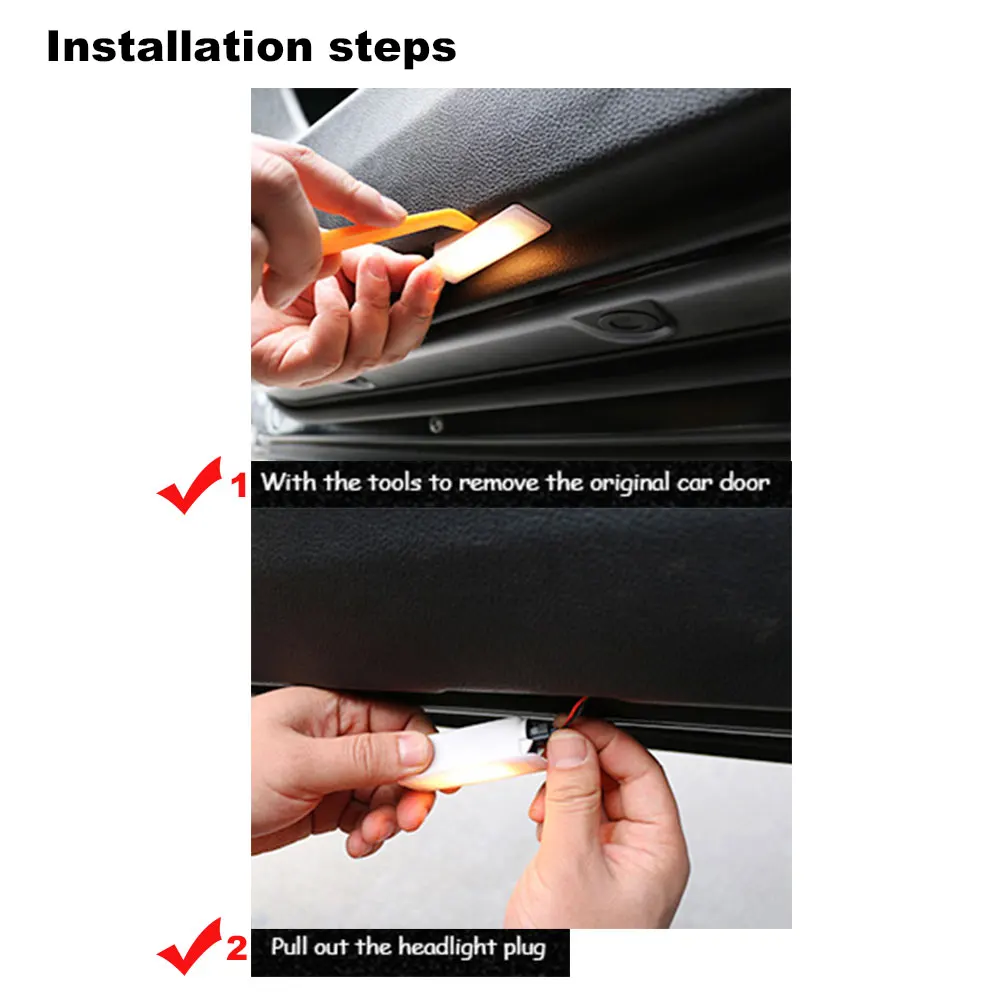 Installation steps

1 With the tools to remove the original car door

2 Pull out the headlight plug