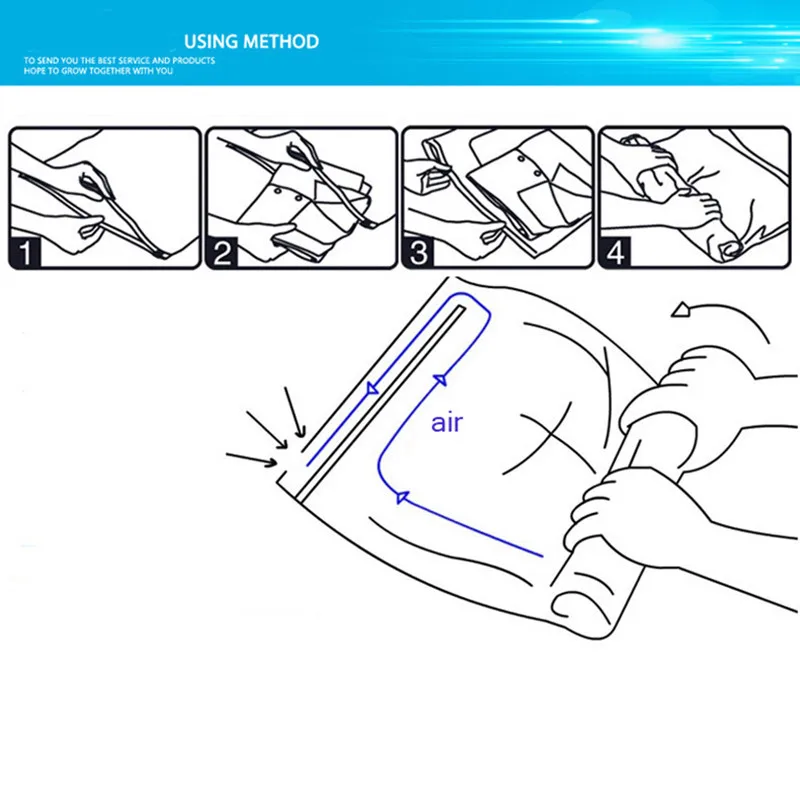 USING METHOD

TO SEND YOU THE BEST SERVICE AND PRODUCTS
HOPE TO GROW TOGETHER WITH YOU

1

2

3

4

air