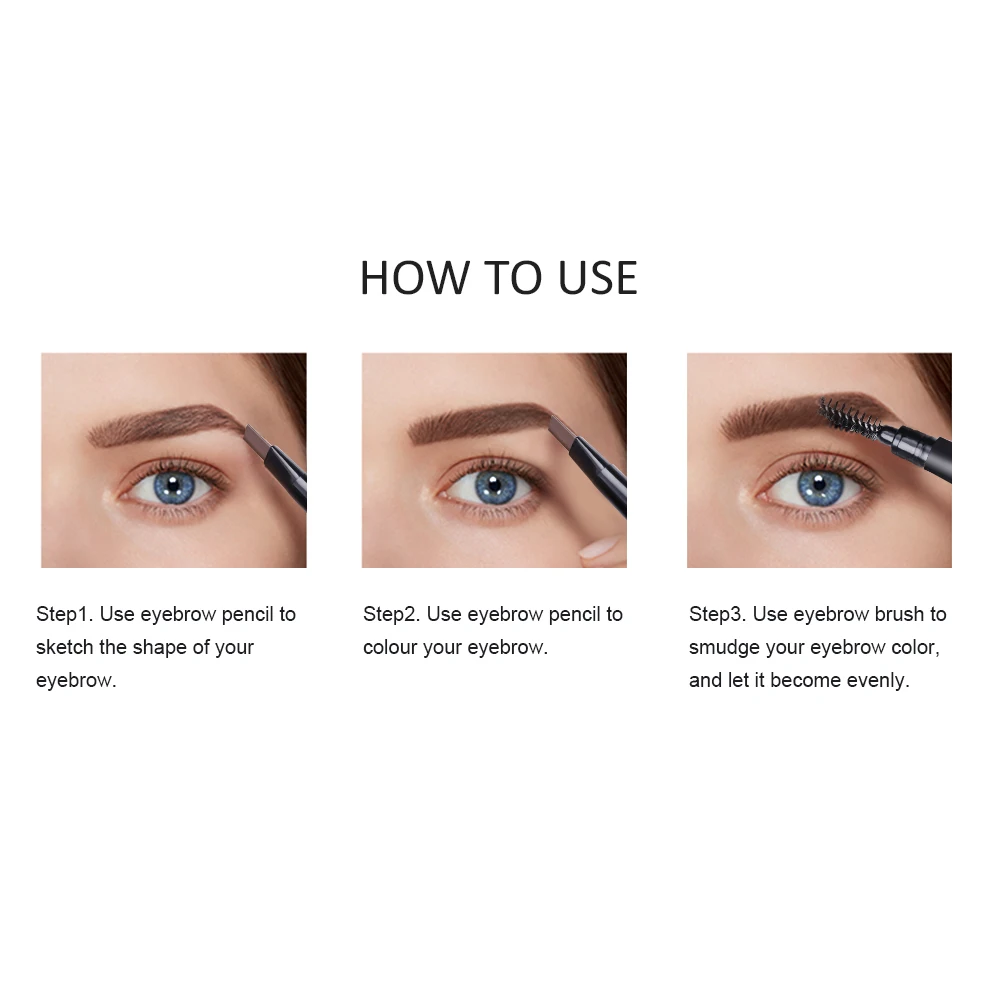 HOW TO USE

Step1. Use eyebrow pencil to sketch the shape of your eyebrow.

Step2. Use eyebrow pencil to colour your eyebrow.

Step3. Use eyebrow brush to smudge your eyebrow color, and let it become evenly.