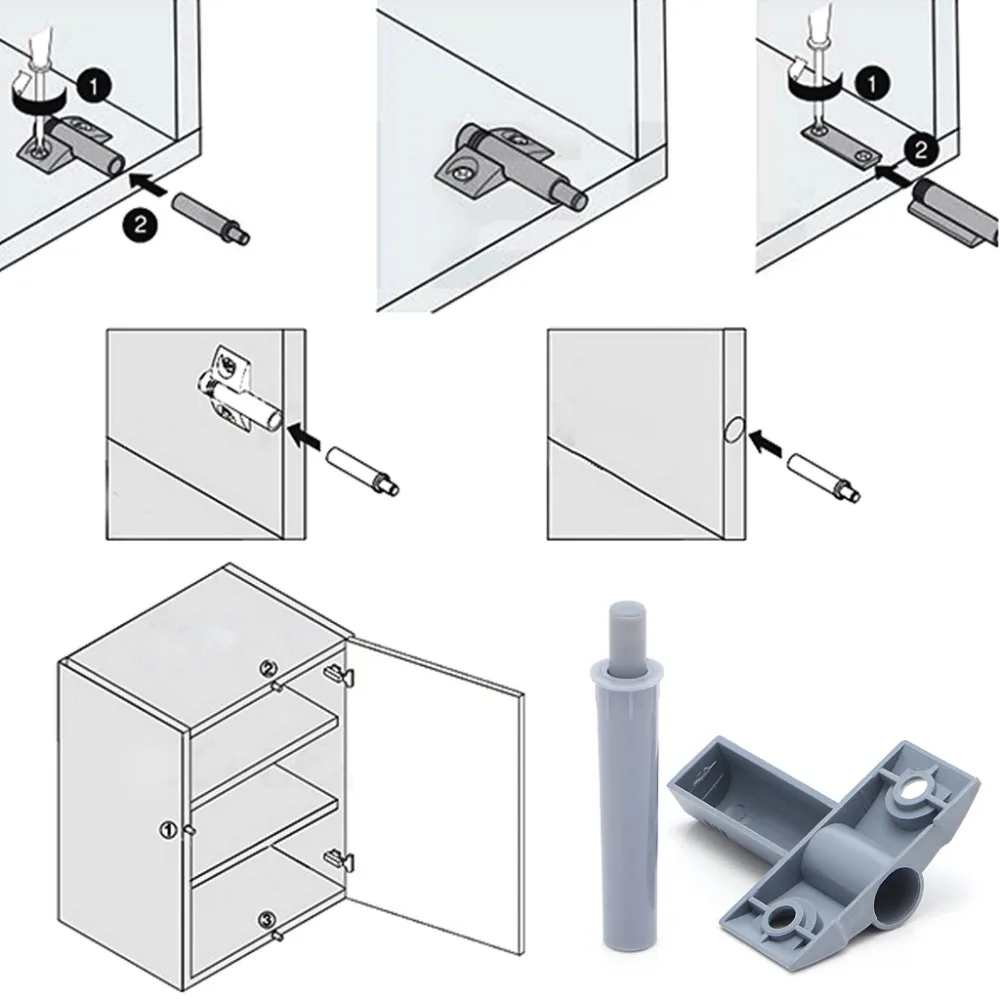 1
2
1
2
2
1
3