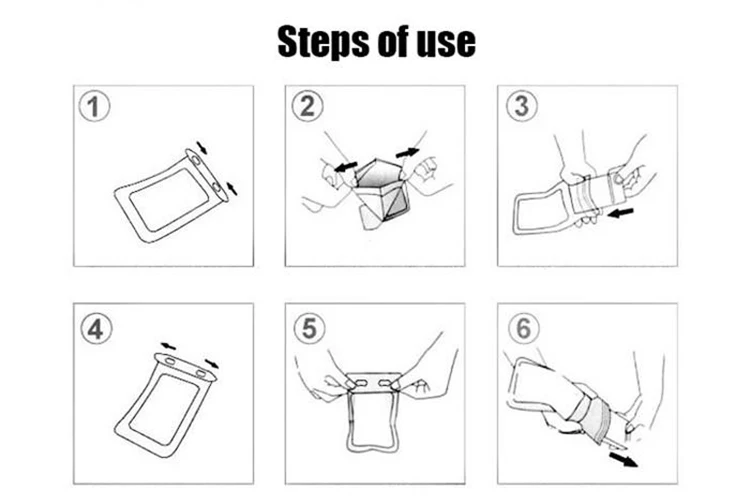 Steps of use

1

2

3

4

5

6