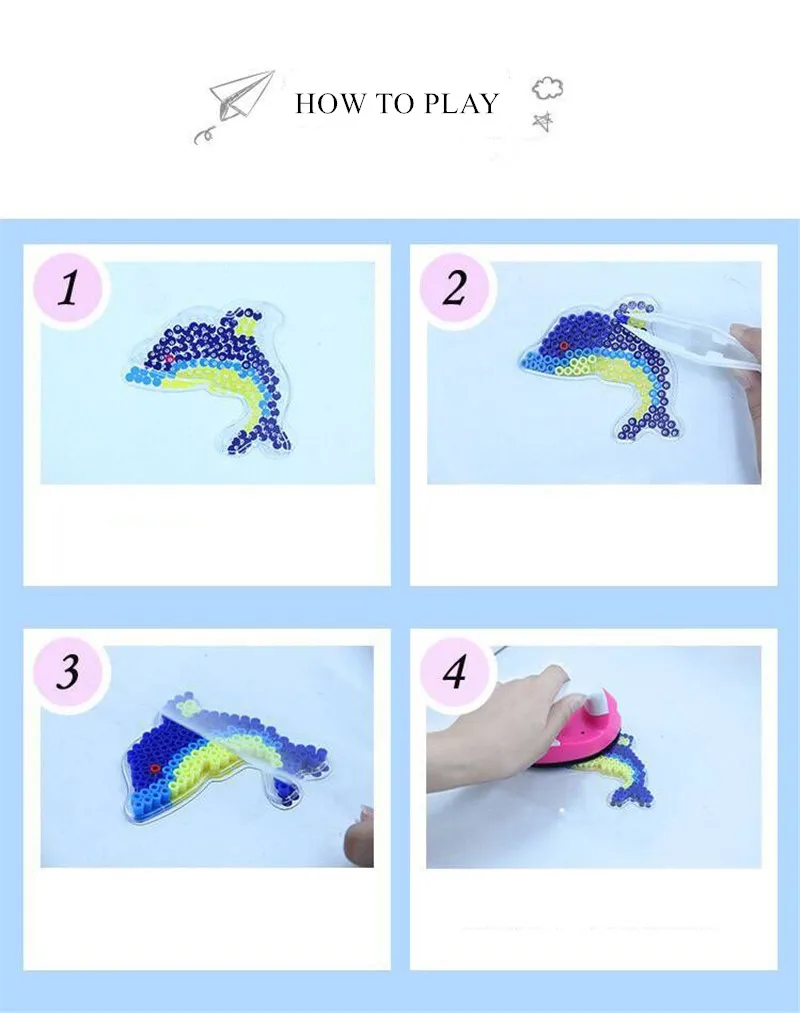 HOW TO PLAY

1

2

3

4