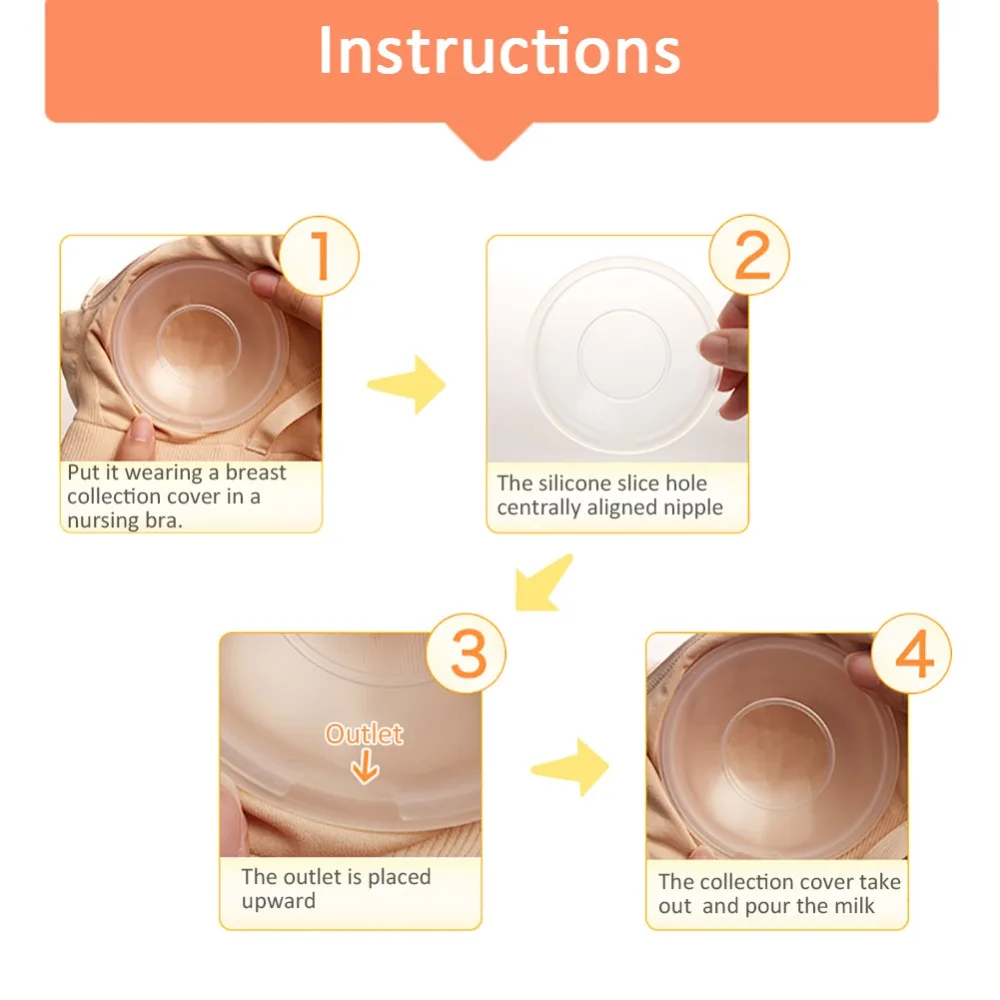 Instructions

1

Put it wearing a breast collection cover in a nursing bra.

2

The silicone slice hole centrally aligned nipple

3

Outlet

The outlet is placed upward

4

The collection cover take out and pour the milk