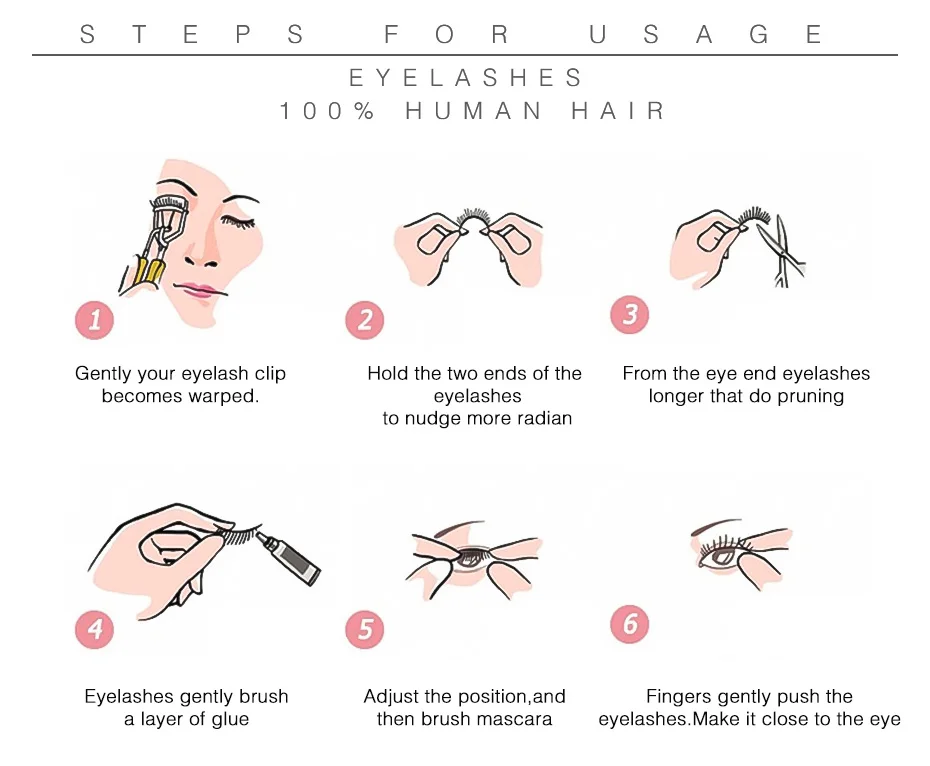 STEPS FOR USAGE

EYELASHES
100% HUMAN HAIR

1

Gently your eyelash clip becomes warped.

2

Hold the two ends of the eyelashes to nudge more radian

3

From the eye end eyelashes longer that do pruning

4

Eyelashes gently brush a layer of glue

5

Adjust the position,and then brush mascara

6

Fingers gently push the eyelashes.Make it close to the eye