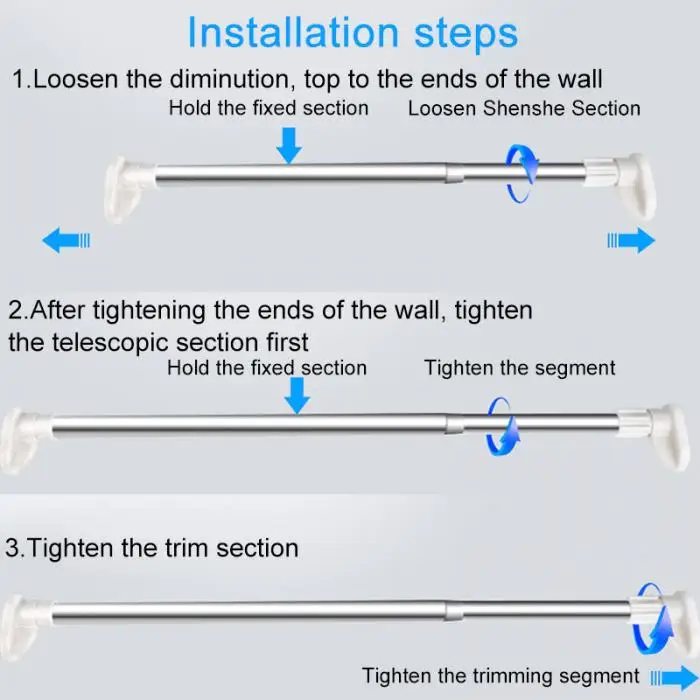 Installation steps

1.Loosen the diminution, top to the ends of the wall

Hold the fixed section

Loosen Shenshe Section

2.After tightening the ends of the wall, tighten the telescopic section first

Hold the fixed section

Tighten the segment

3.Tighten the trim section

Tighten the trimming segment