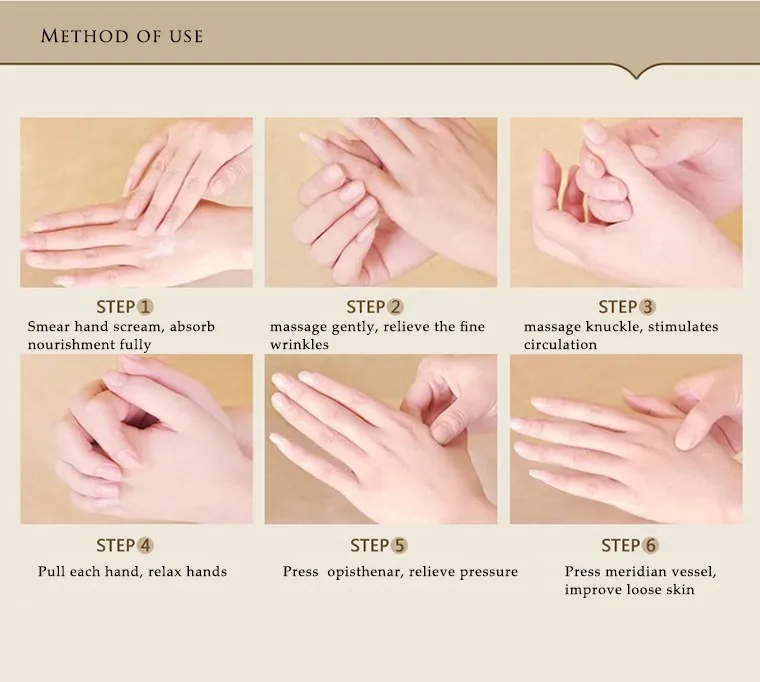 METHOD OF USE

STEP 1
Smear hand scream, absorb nourishment fully

STEP 2
massage gently, relieve the fine wrinkles

STEP 3
massage knuckle, stimulates circulation

STEP 4
Pull each hand, relax hands

STEP 5
Press opisthenar, relieve pressure

STEP 6
Press meridian vessel, improve loose skin