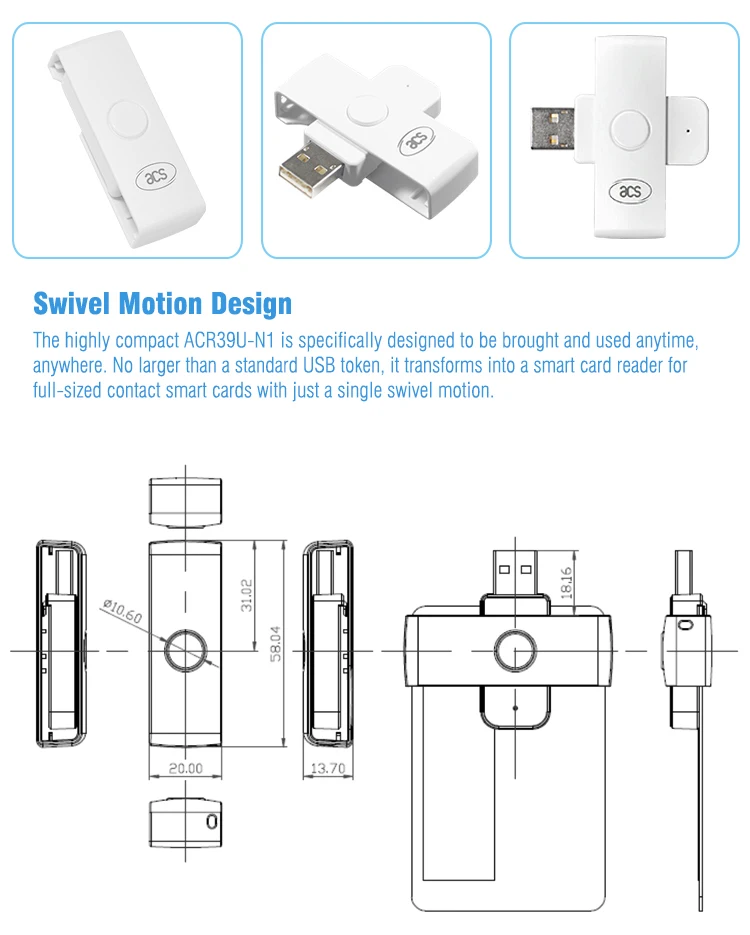 acs

acs

acs

Swivel Motion Design

The highly compact ACR39U-N1 is specifically designed to be brought and used anytime, anywhere. No larger than a standard USB token, it transforms into a smart card reader for full-sized contact smart cards with just a single swivel motion.

Ø10.60

31.02

58.04

20.00

13.70

18.16