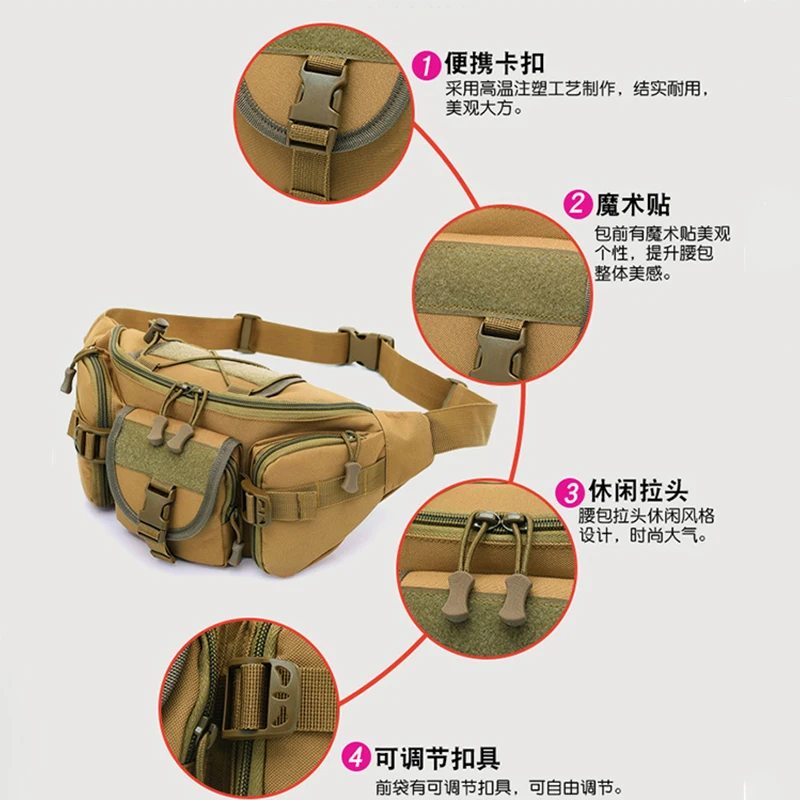 1 便携卡扣
采用高温注塑工艺制作，结实耐用，美观大方。

2 魔术贴
包前有魔术贴美观个性，提升腰包整体美感。

3 休闲拉头
腰包拉头休闲风格设计，时尚大气。

4 可调节扣具
前袋有可调节扣具，可自由调节。