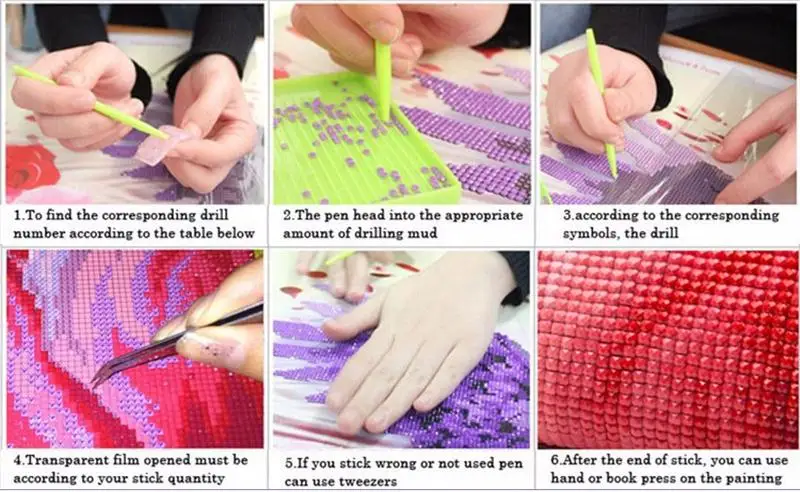 1.To find the corresponding drill number according to the table below

2.The pen head into the appropriate amount of drilling mud

3.according to the corresponding symbols, the drill

4.Transparent film opened must be according to your stick quantity

5.If you stick wrong or not used pen can use tweezers

6.After the end of stick, you can use hand or book press on the painting