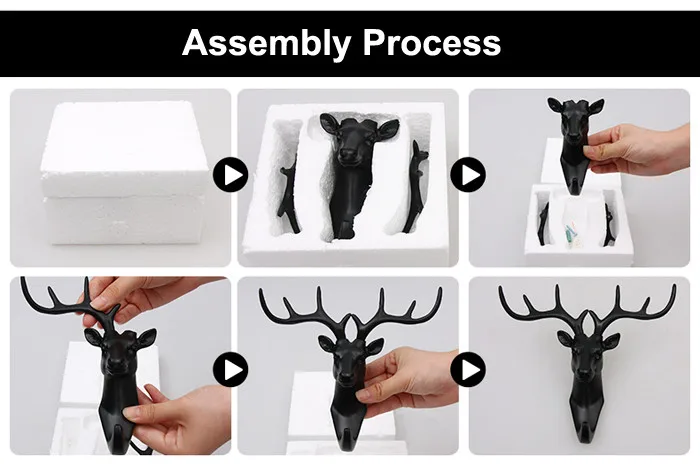 Assembly Process