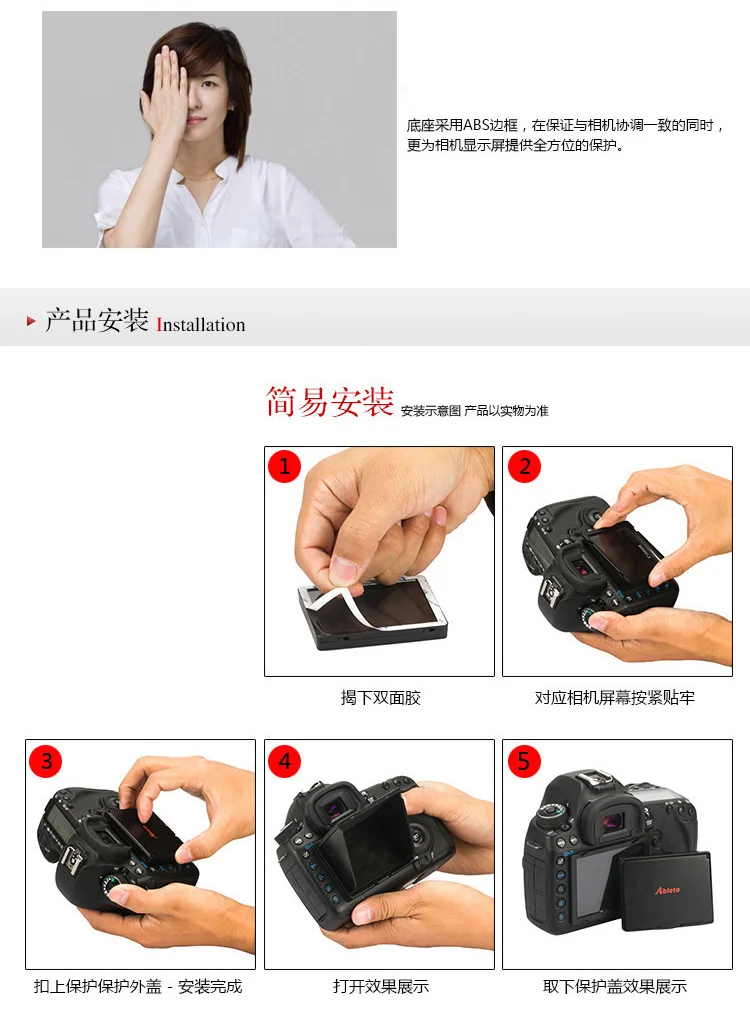 底座采用ABS边框，在保证与相机协调一致的同时，更为相机显示屏提供全方位的保护。

产品安装 Installation

简易安装 安装示意图 产品以实物为准

1
揭下双面胶

2
对应相机屏幕按紧贴牢

3
扣上保护保护外盖 - 安装完成

4
打开效果展示

5
Ableto
取下保护盖效果展示