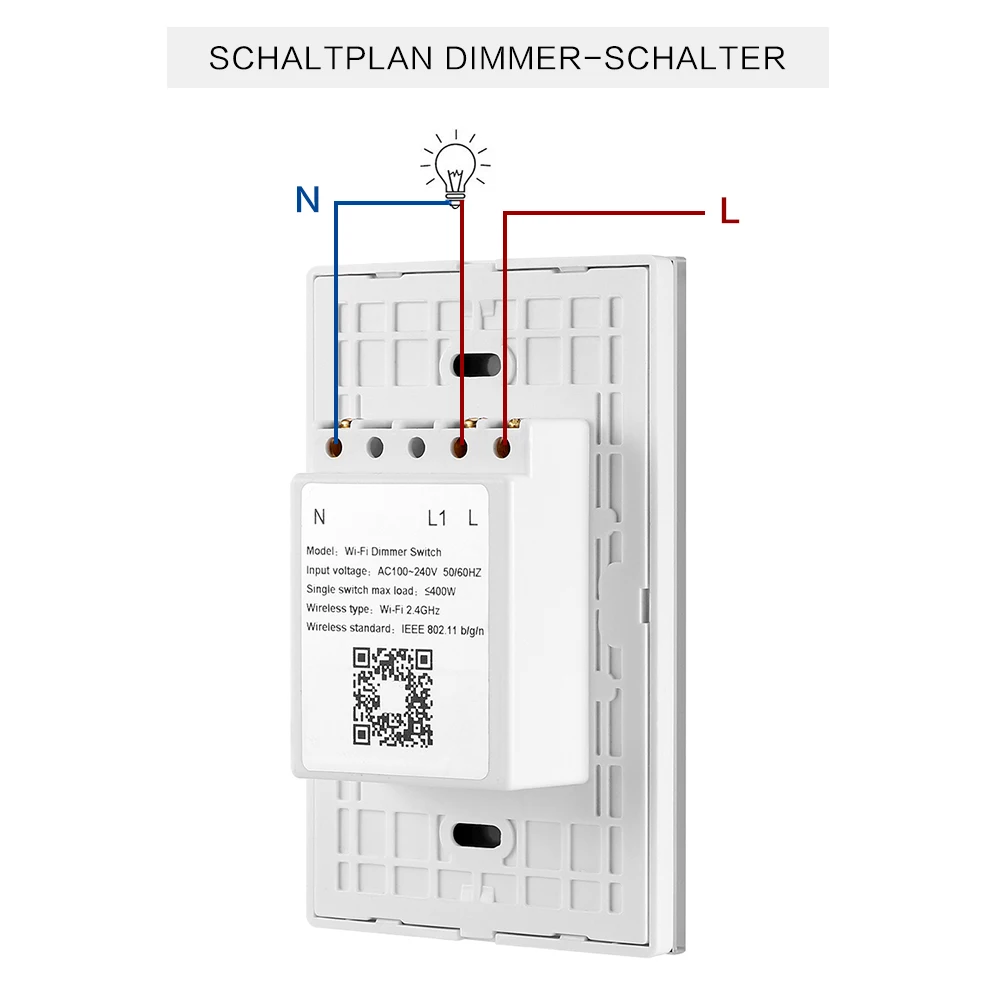 SCHALTPLAN DIMMER-SCHALTER

N

L

N L1 L

Model: Wi-Fi Dimmer Switch
Input voltage: AC100~240V 50/60HZ
Single switch max load: ≤400W
Wireless type: Wi-Fi 2.4GHz
Wireless standard: IEEE 802.11 b/g/n