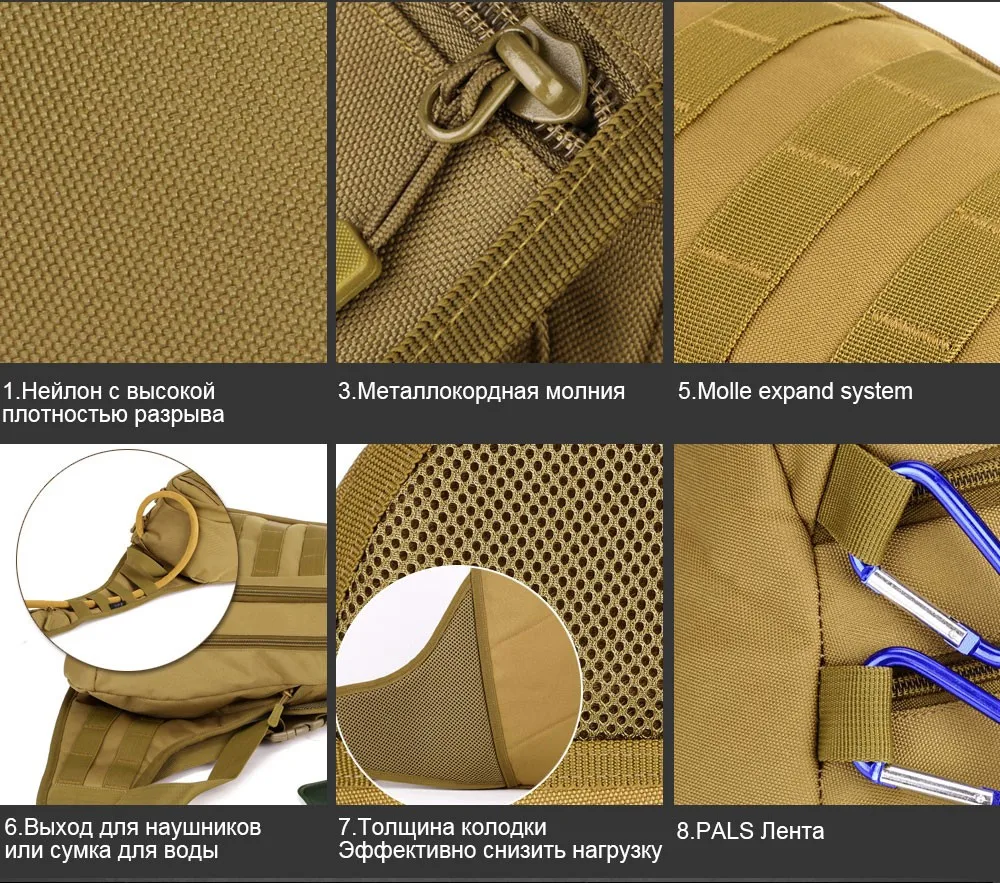 1.Нейлон с высокой плотностью разрыва

3.Металлокордная молния

5.Molle expand system

6.Выход для наушников или сумка для воды

7.Толщина колодки Эффективно снизить нагрузку

8.PALS Лента