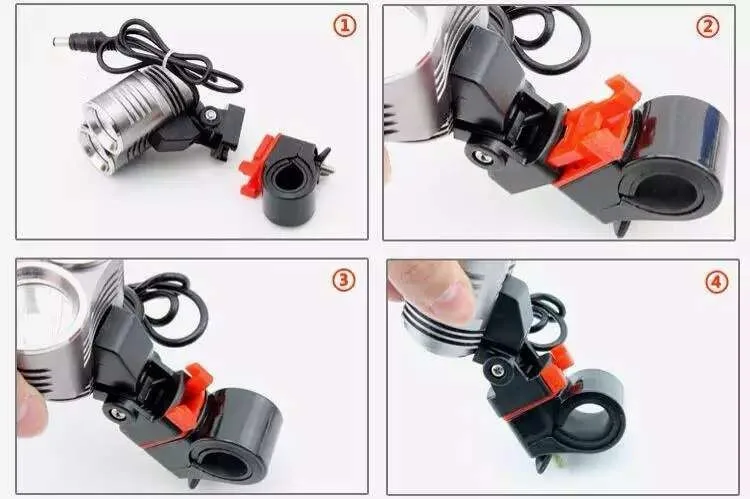 ①

②

③

④