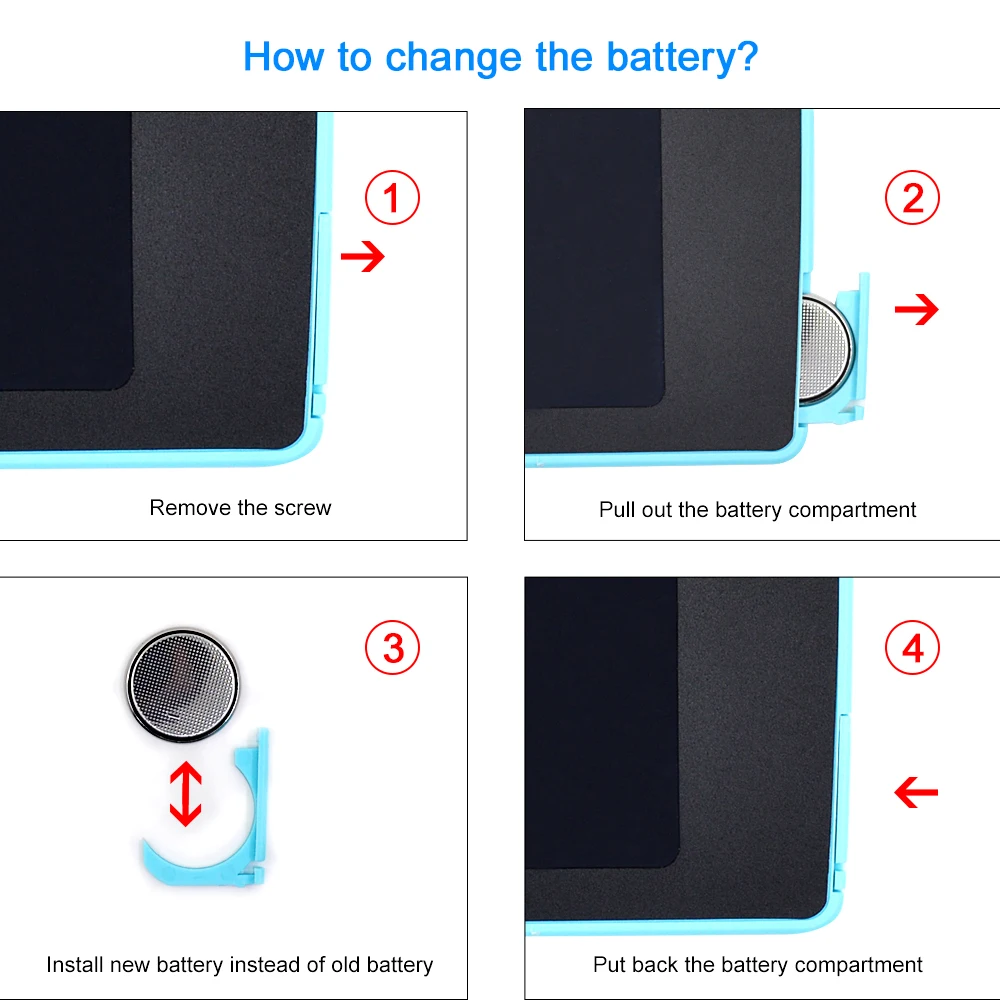 How to change the battery?

①

Remove the screw

②

Pull out the battery compartment

③

Install new battery instead of old battery

④

Put back the battery compartment