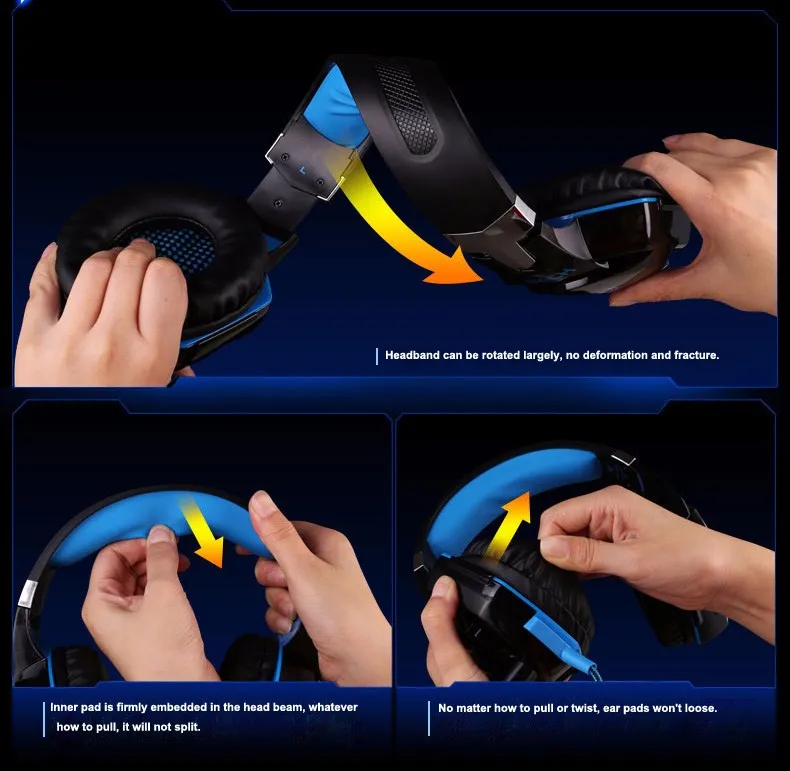 L

Headband can be rotated largely, no deformation and fracture.

Inner pad is firmly embedded in the head beam, whatever how to pull, it will not split.

No matter how to pull or twist, ear pads won't loose.