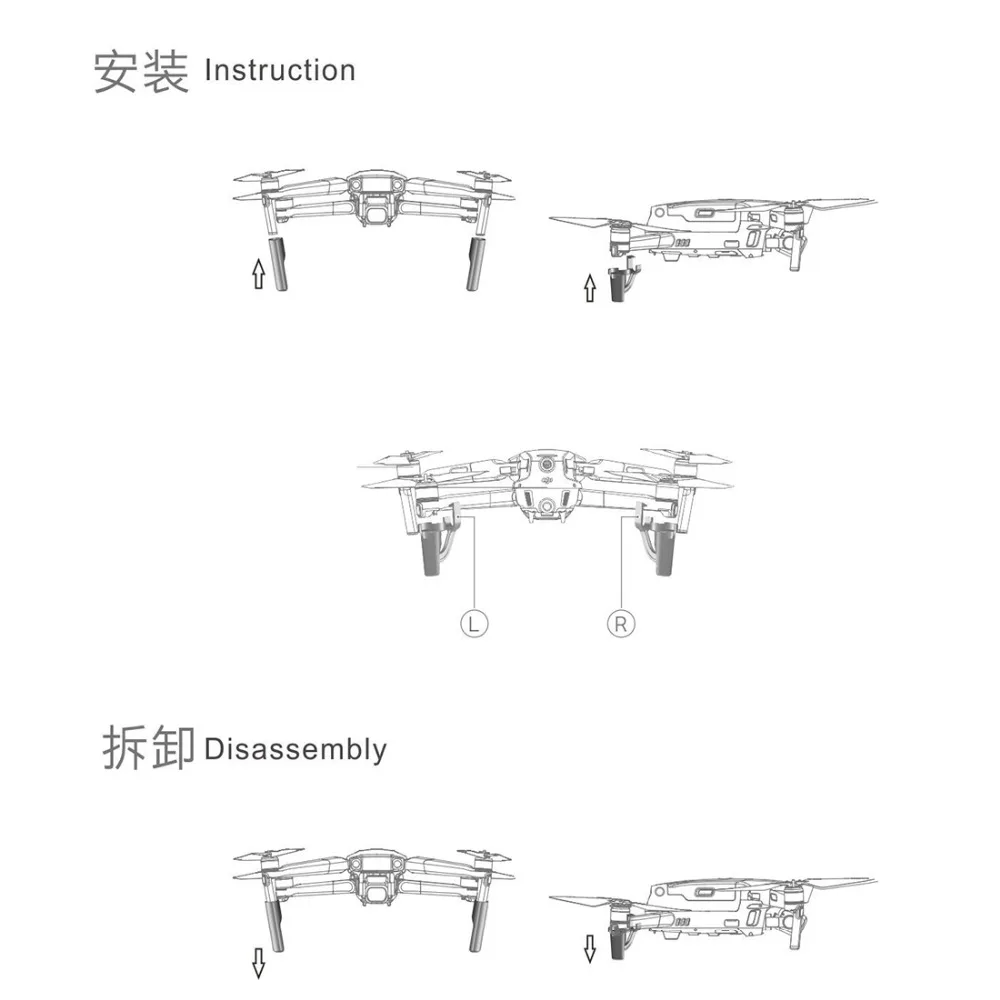 安装 Instruction

L

R

拆卸 Disassembly