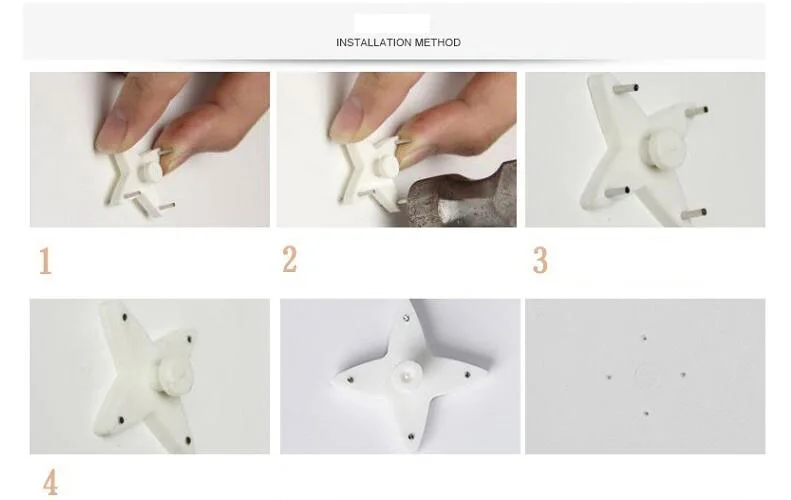 INSTALLATION METHOD

1

2

3

4