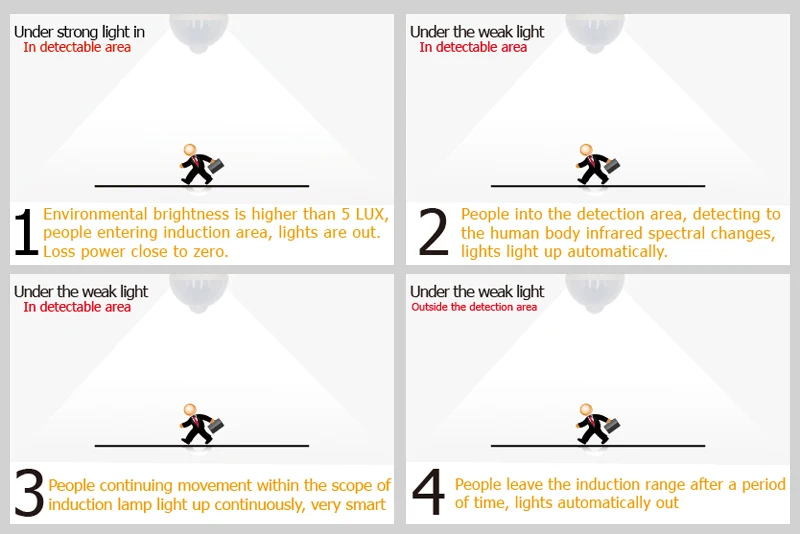 Under strong light in
In detectable area

1 Environmental brightness is higher than 5 LUX, people entering induction area, lights are out. Loss power close to zero.

Under the weak light
In detectable area

2 People into the detection area, detecting to the human body infrared spectral changes, lights light up automatically.

Under the weak light
In detectable area

3 People continuing movement within the scope of induction lamp light up continuously, very smart

Under the weak light
Outside the detection area

4 People leave the induction range after a period of time, lights automatically out