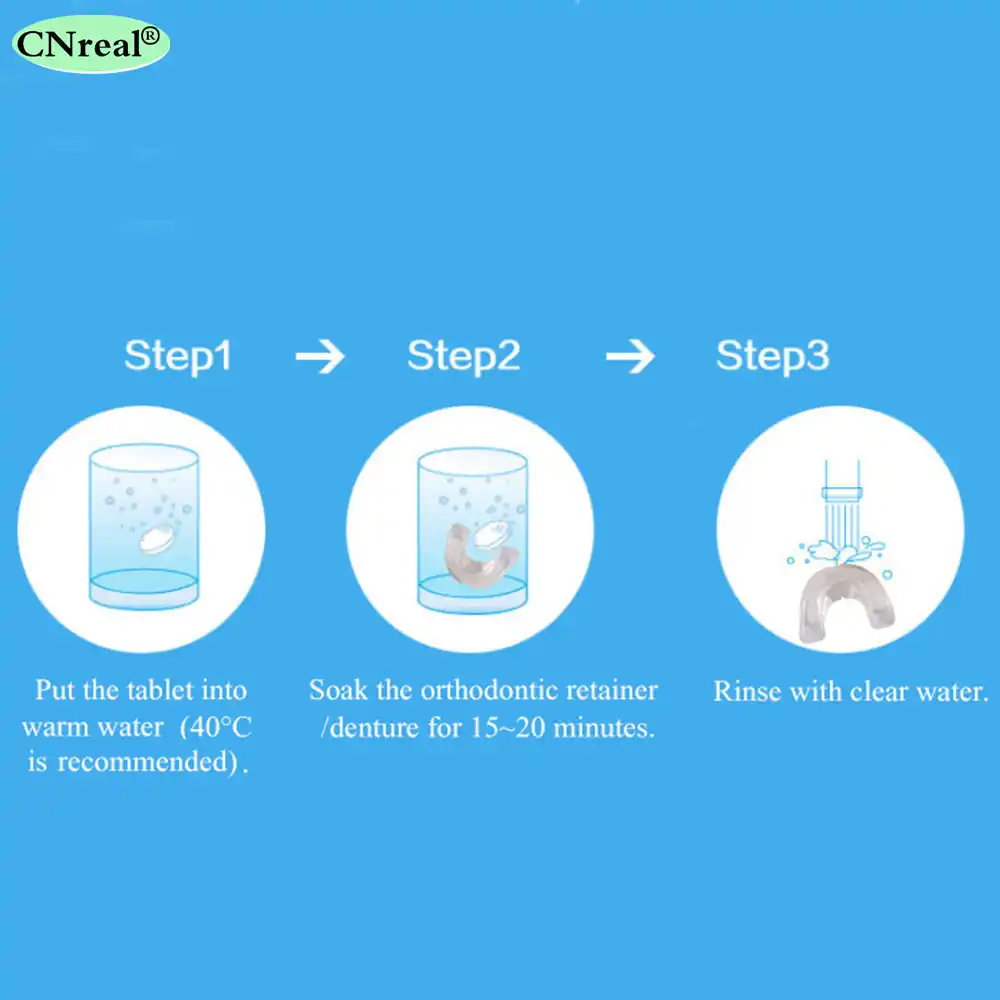 CNreal®

Step1 → Step2 → Step3

Put the tablet into warm water (40°C is recommended).

Soak the orthodontic retainer /denture for 15~20 minutes.

Rinse with clear water.