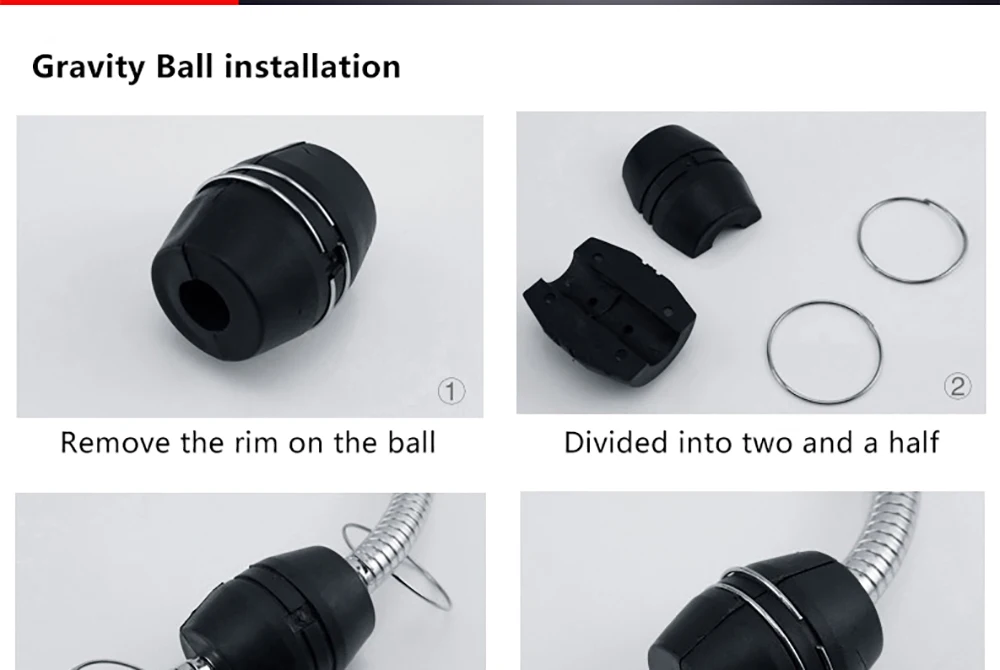 Gravity Ball installation

①

Remove the rim on the ball

②

Divided into two and a half