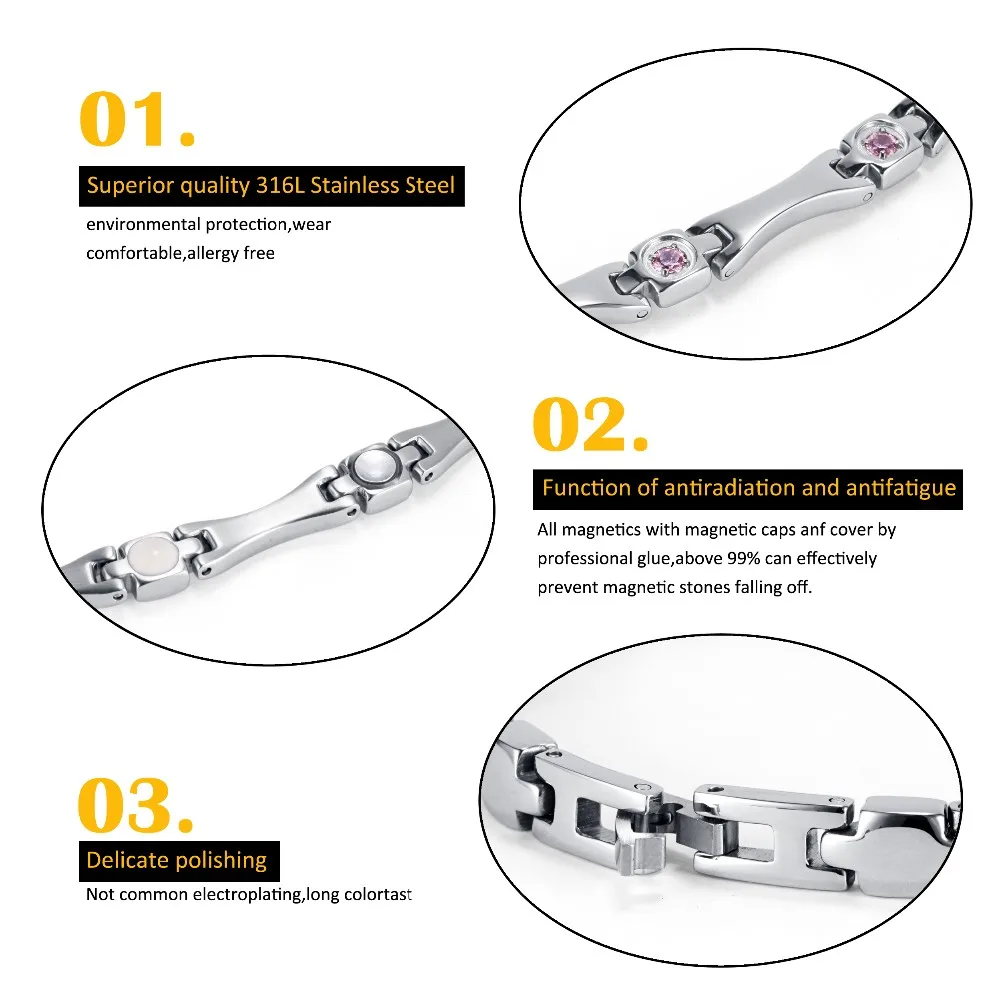 01.

Superior quality 316L Stainless Steel

environmental protection,wear comfortable,allergy free

02.

Function of antiradiation and antifatigue

All magnetics with magnetic caps anf cover by professional glue,above 99% can effectively prevent magnetic stones falling off.

03.

Delicate polishing

Not common electroplating,long colortast