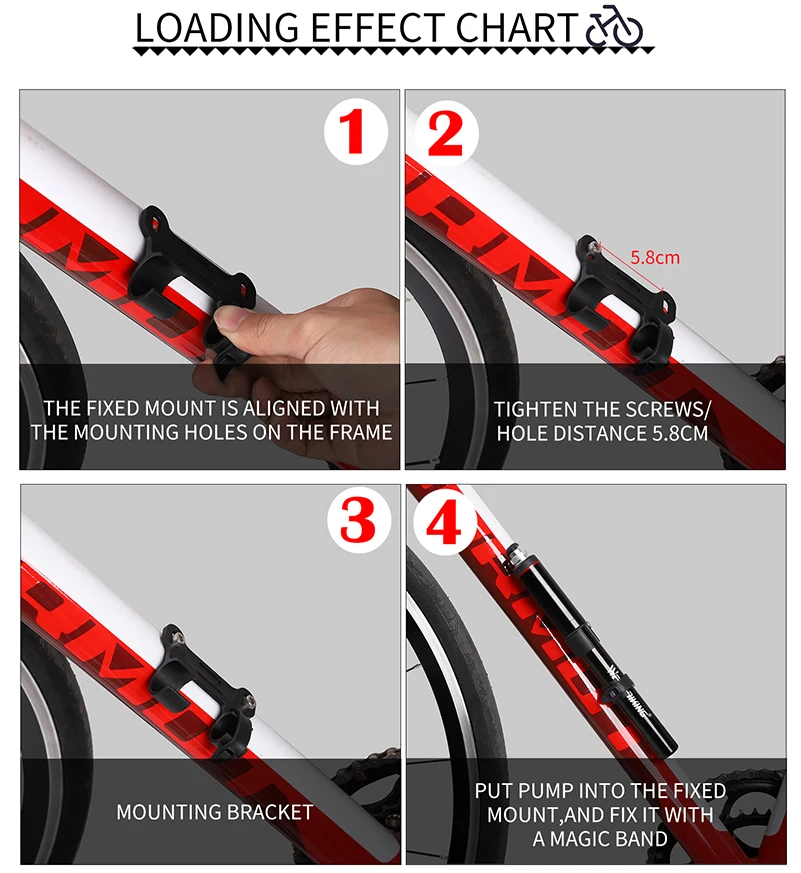 LOADING EFFECT CHART

1

THE FIXED MOUNT IS ALIGNED WITH THE MOUNTING HOLES ON THE FRAME

2

5.8cm

TIGHTEN THE SCREWS/ HOLE DISTANCE 5.8CM

3

MOUNTING BRACKET

4

PUT PUMP INTO THE FIXED MOUNT,AND FIX IT WITH A MAGIC BAND