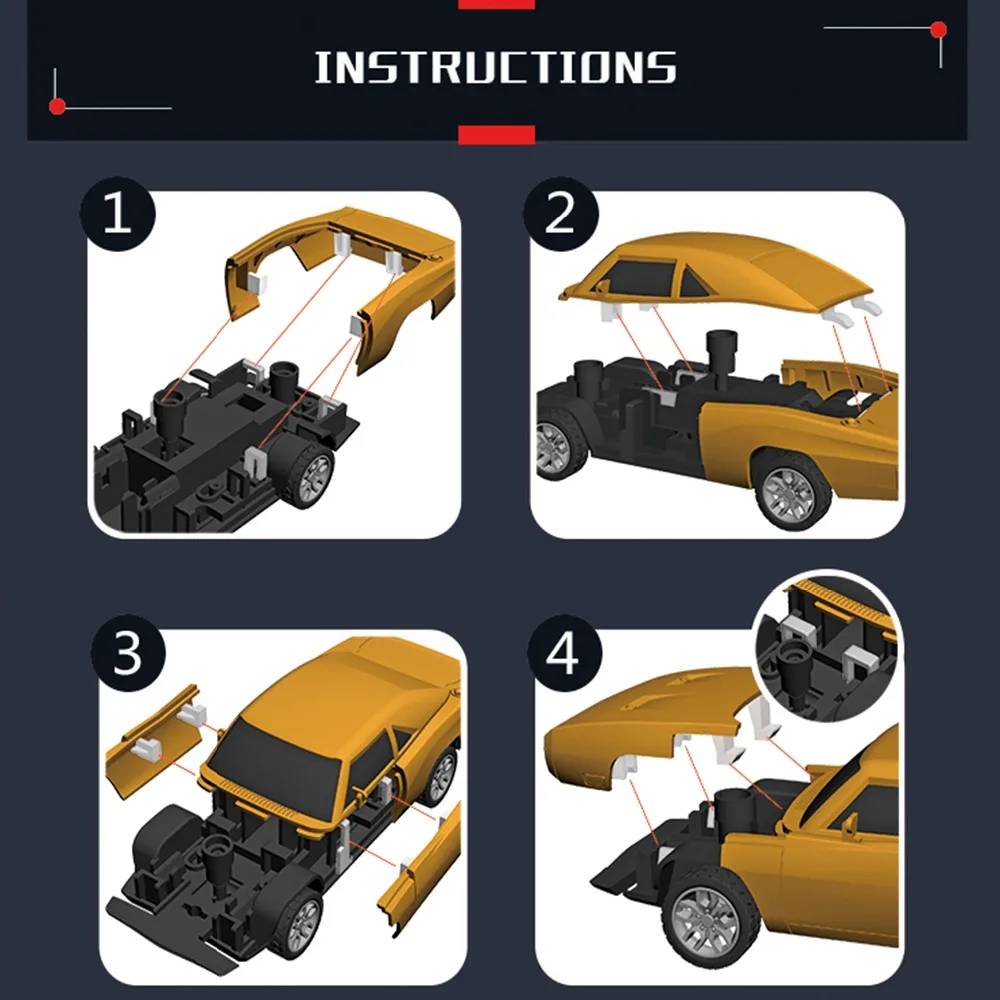 INSTRUCTIONS

1

2

3

4