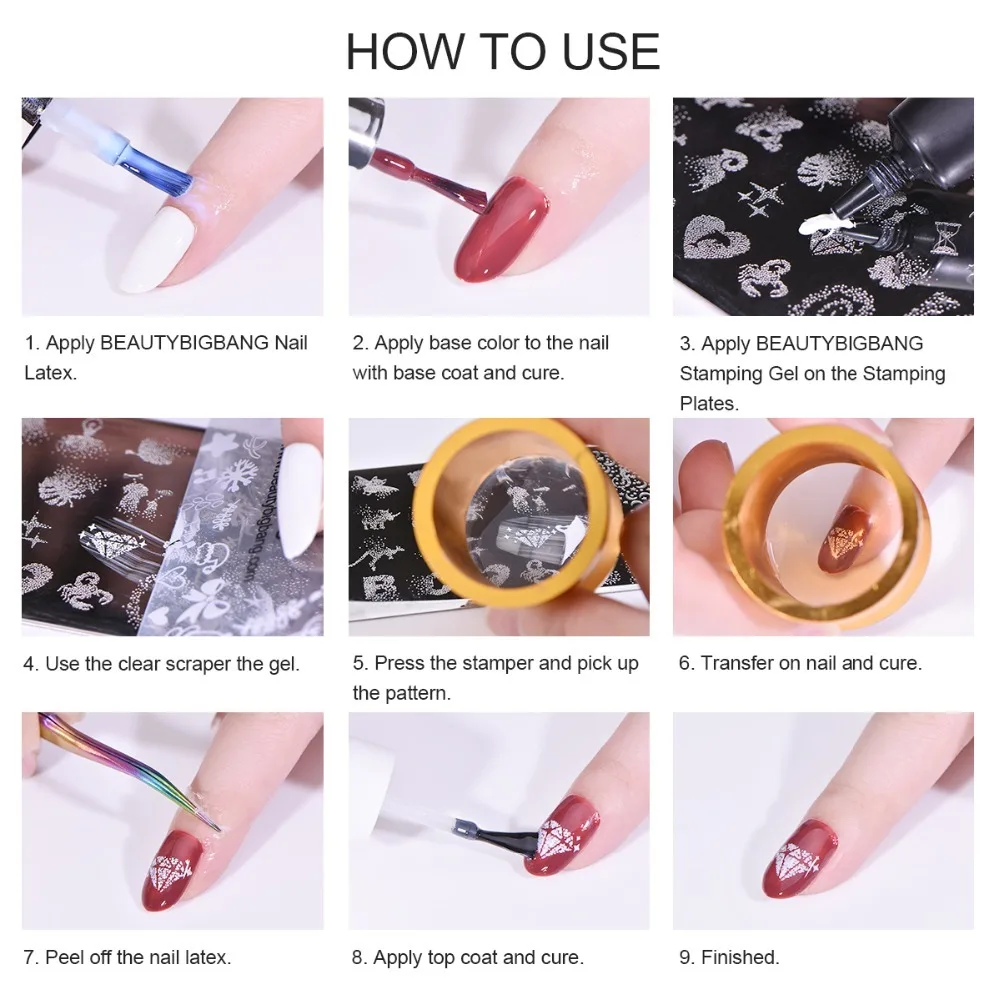 HOW TO USE

1. Apply BEAUTYBIGBANG Nail Latex.

2. Apply base color to the nail with base coat and cure.

3. Apply BEAUTYBIGBANG Stamping Gel on the Stamping Plates.

4. Use the clear scraper the gel.

5. Press the stamper and pick up the pattern.

6. Transfer on nail and cure.

7. Peel off the nail latex.

8. Apply top coat and cure.

9. Finished.