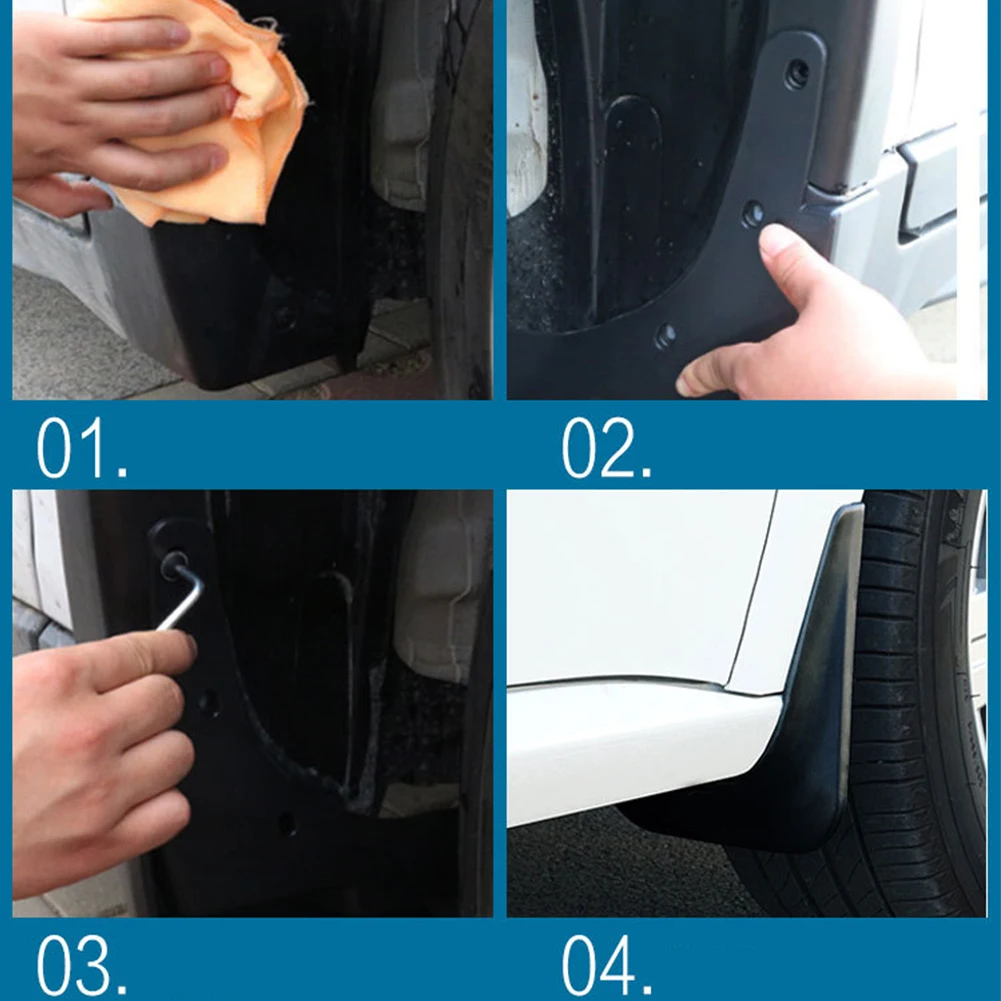 01.

02.

03.

04.