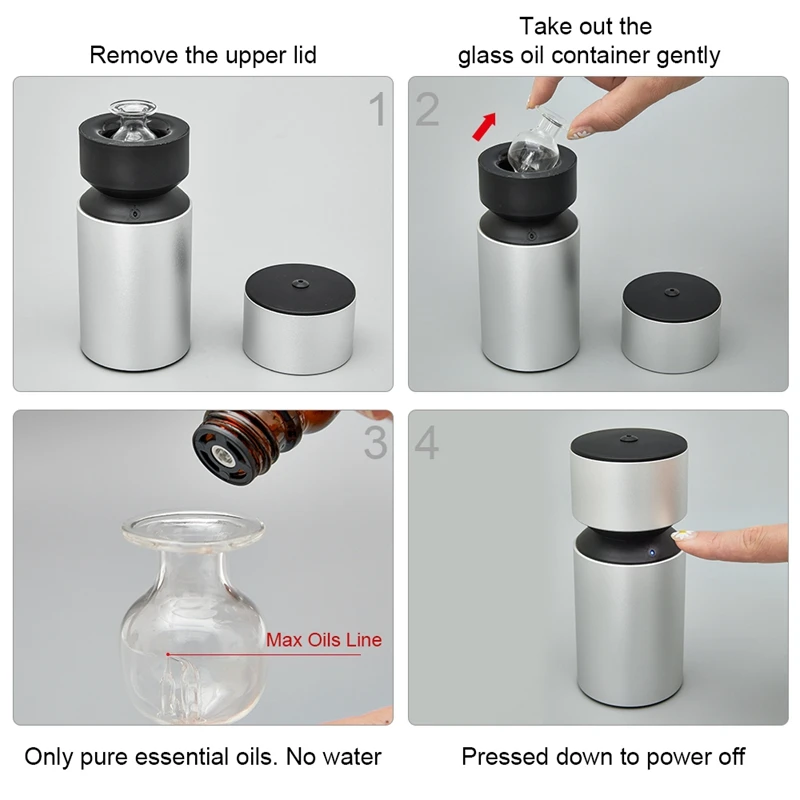 Remove the upper lid

1

Take out the glass oil container gently

2

3

Max Oils Line

Only pure essential oils. No water

4

Pressed down to power off